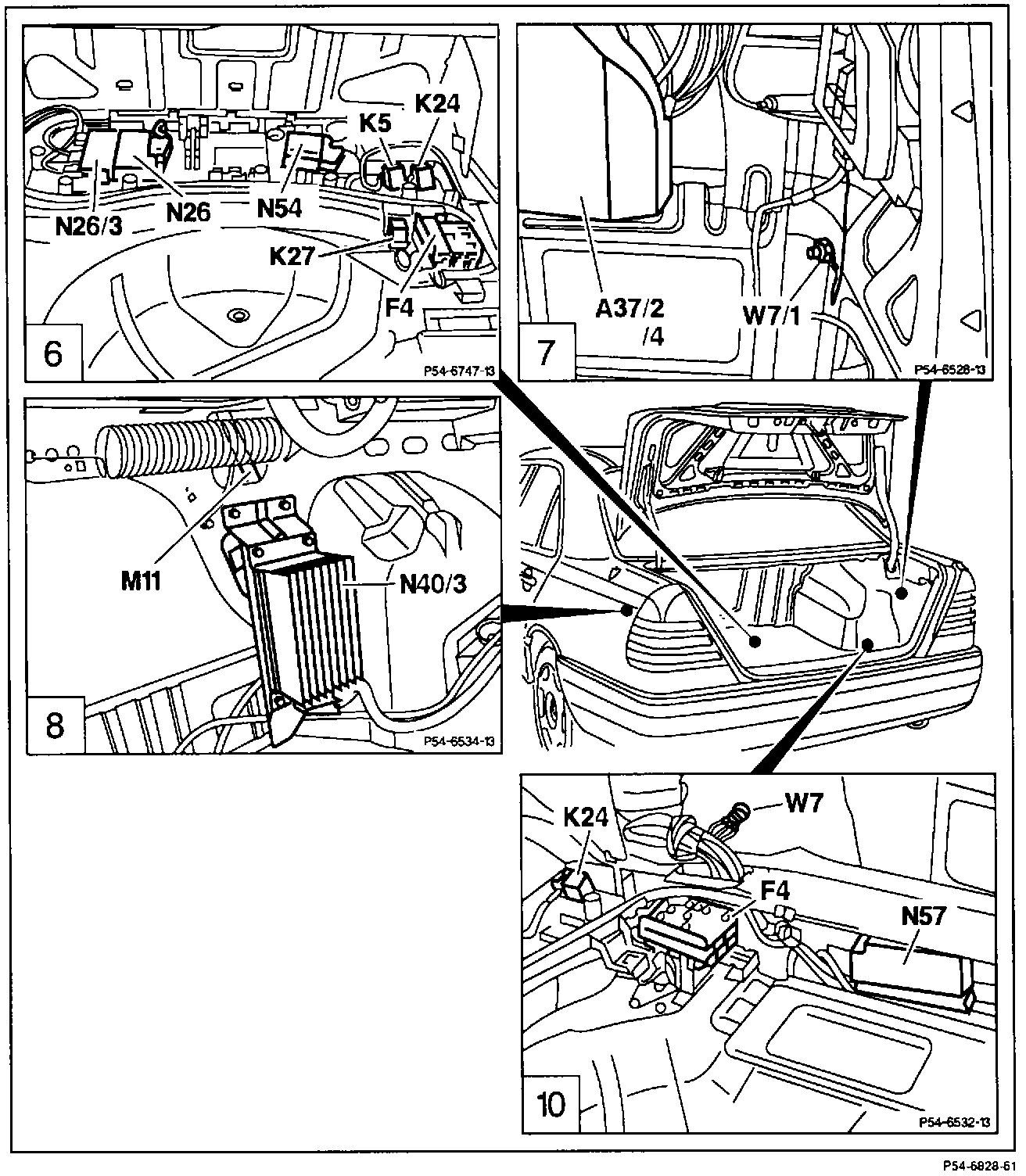 K24
K5
N26/3
N26
N54
K27
F4
6
P54-6747-13

A37/2
/4
W7/1
7
P54-6528-13

M11
N40/3
8
P54-6534-13

K24
W7
F4
N57
10
P54-6532-13

P54-6828-61