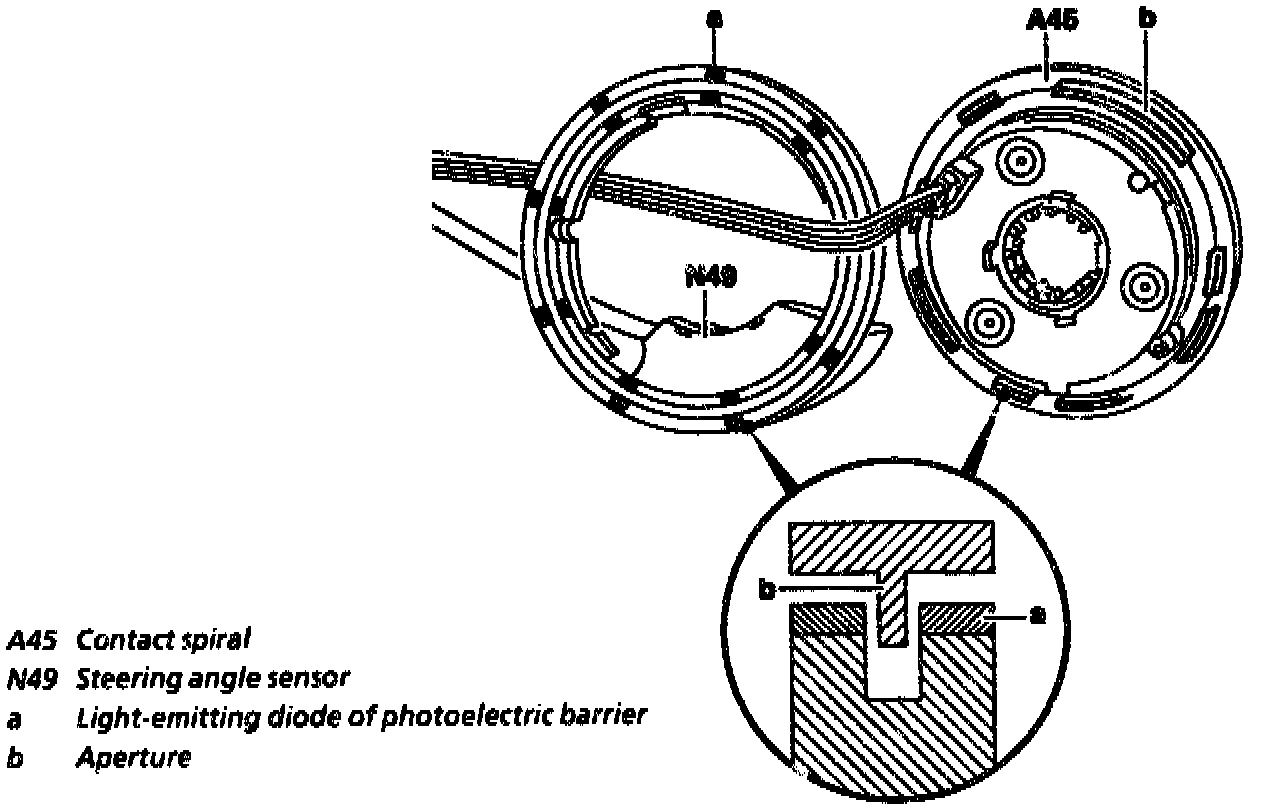 a
A45
b
N49
b
a

A45 Contact spiral
N49 Steering angle sensor
a Light-emitting diode of photoelectric barrier
b Aperture