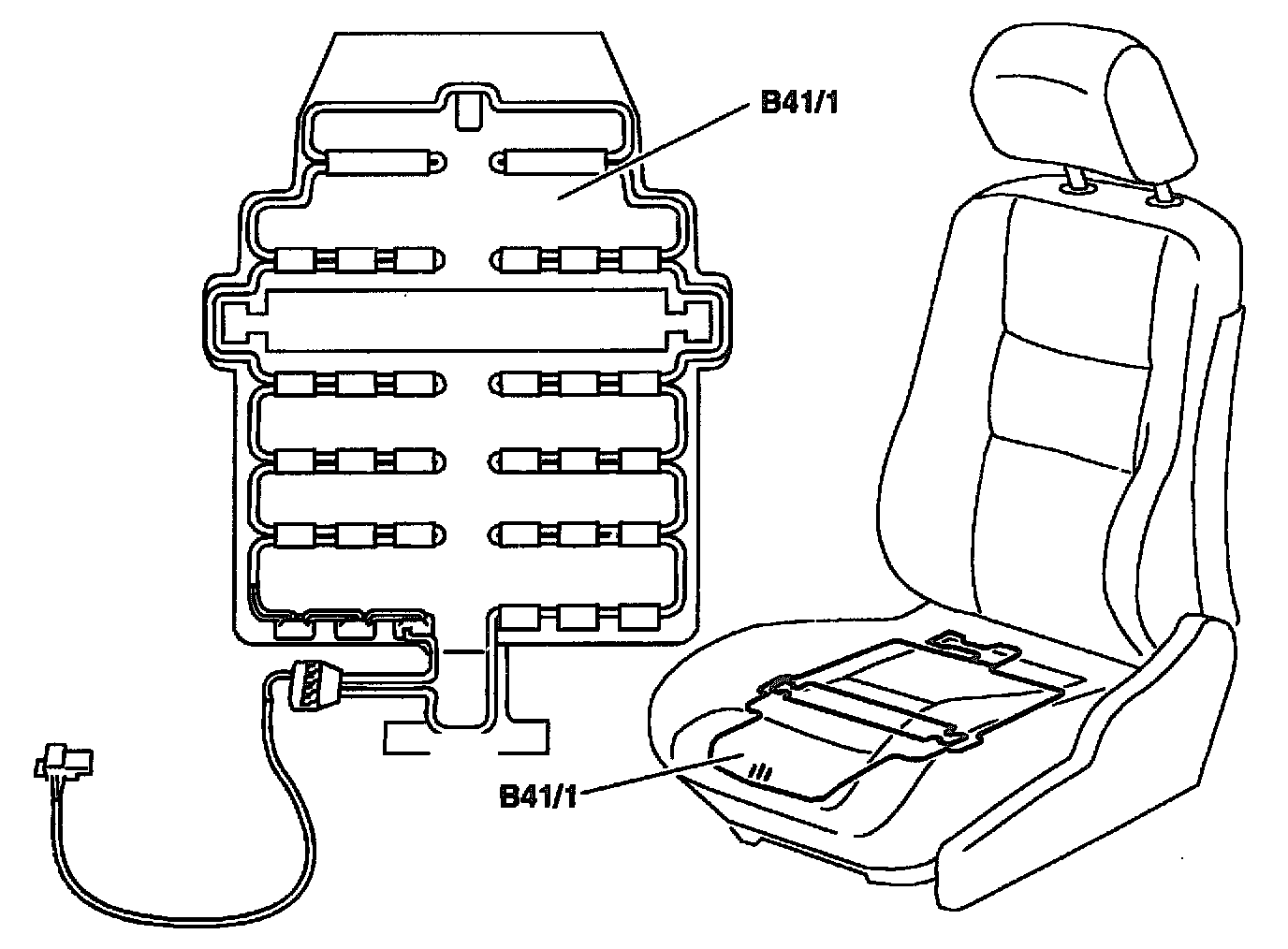 B41/1

B41/1