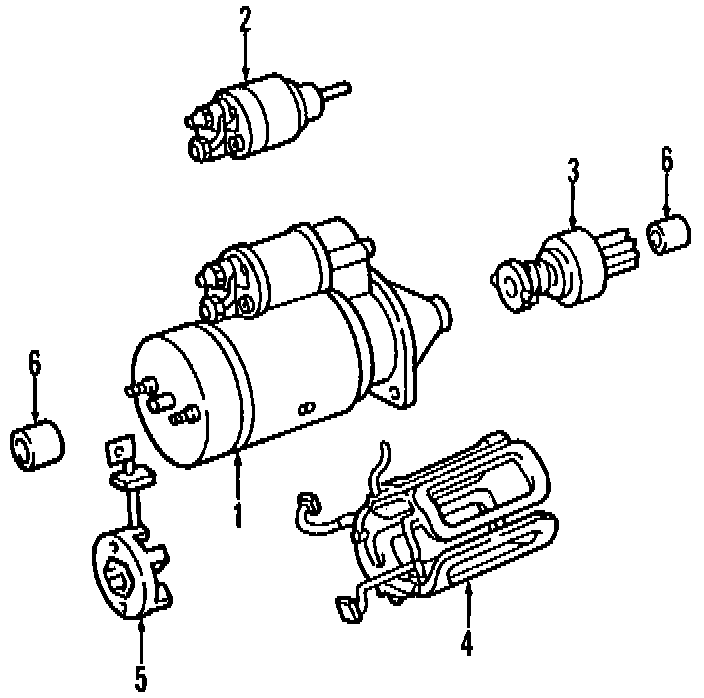 2
3
6
6
1
4
5