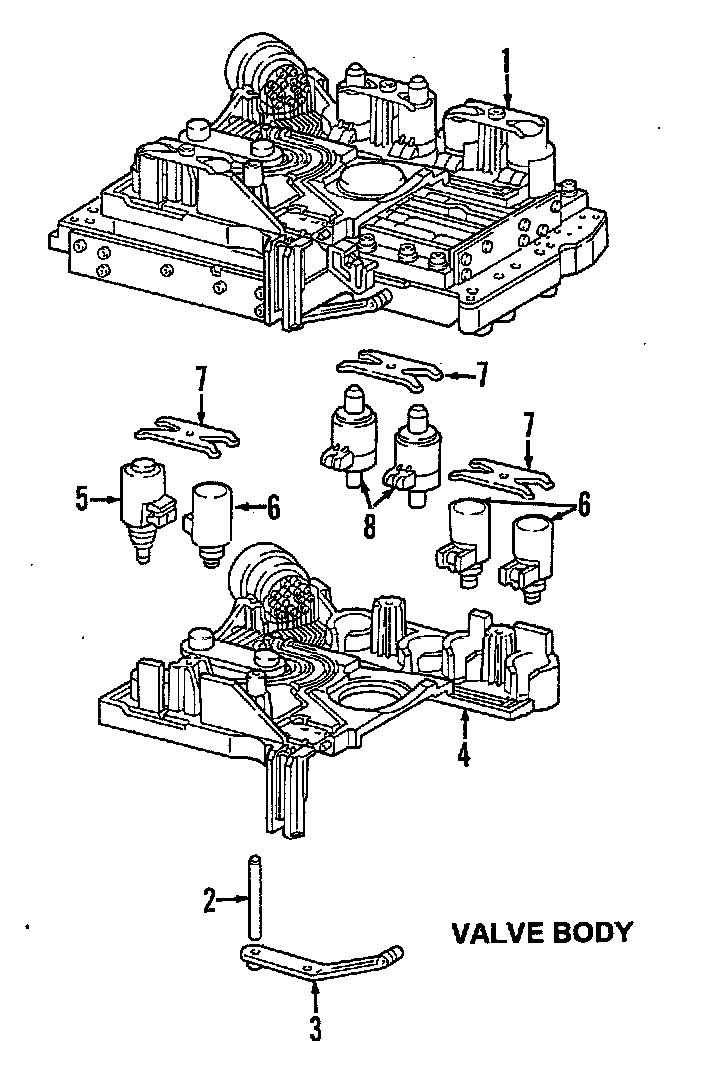 1

7

7

7

5

6

8

6

4

2

VALVE BODY

3