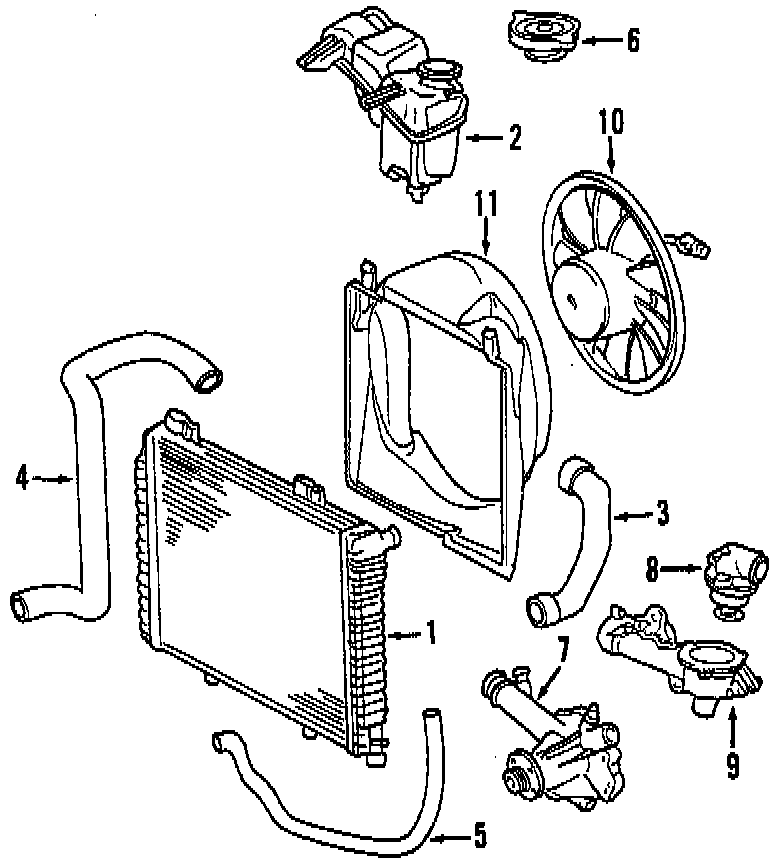 6
2
10
11
4
3
8
1
7
9
5