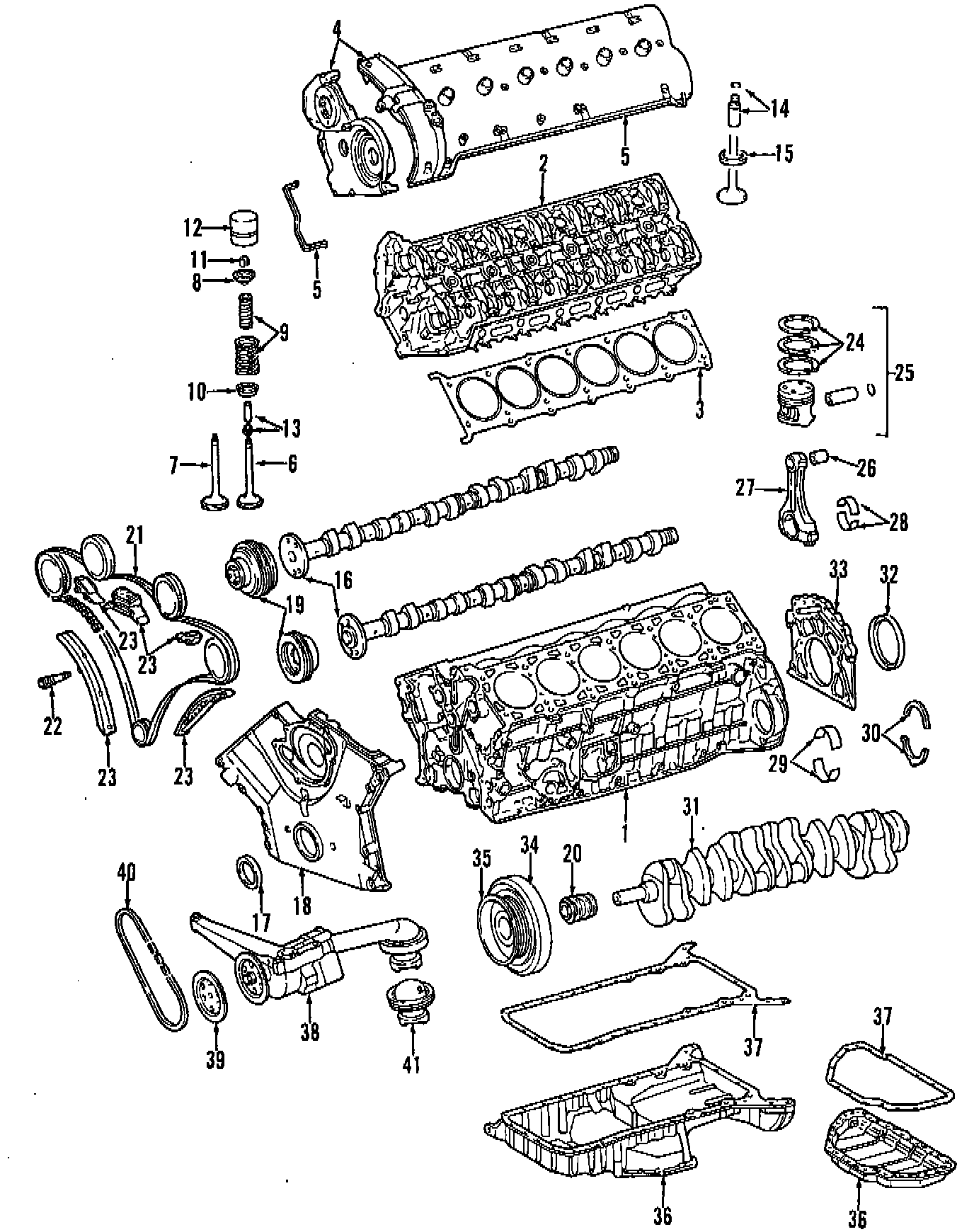 4
14
5
15
2
12
11
8
5
9
24
25
10
3
13
7
6
26
27
28
21
16
19
33
32
23
23
22
30
29
23
23
1
31
40
35
34
20
18
17
37
38
39
41
37
36
36