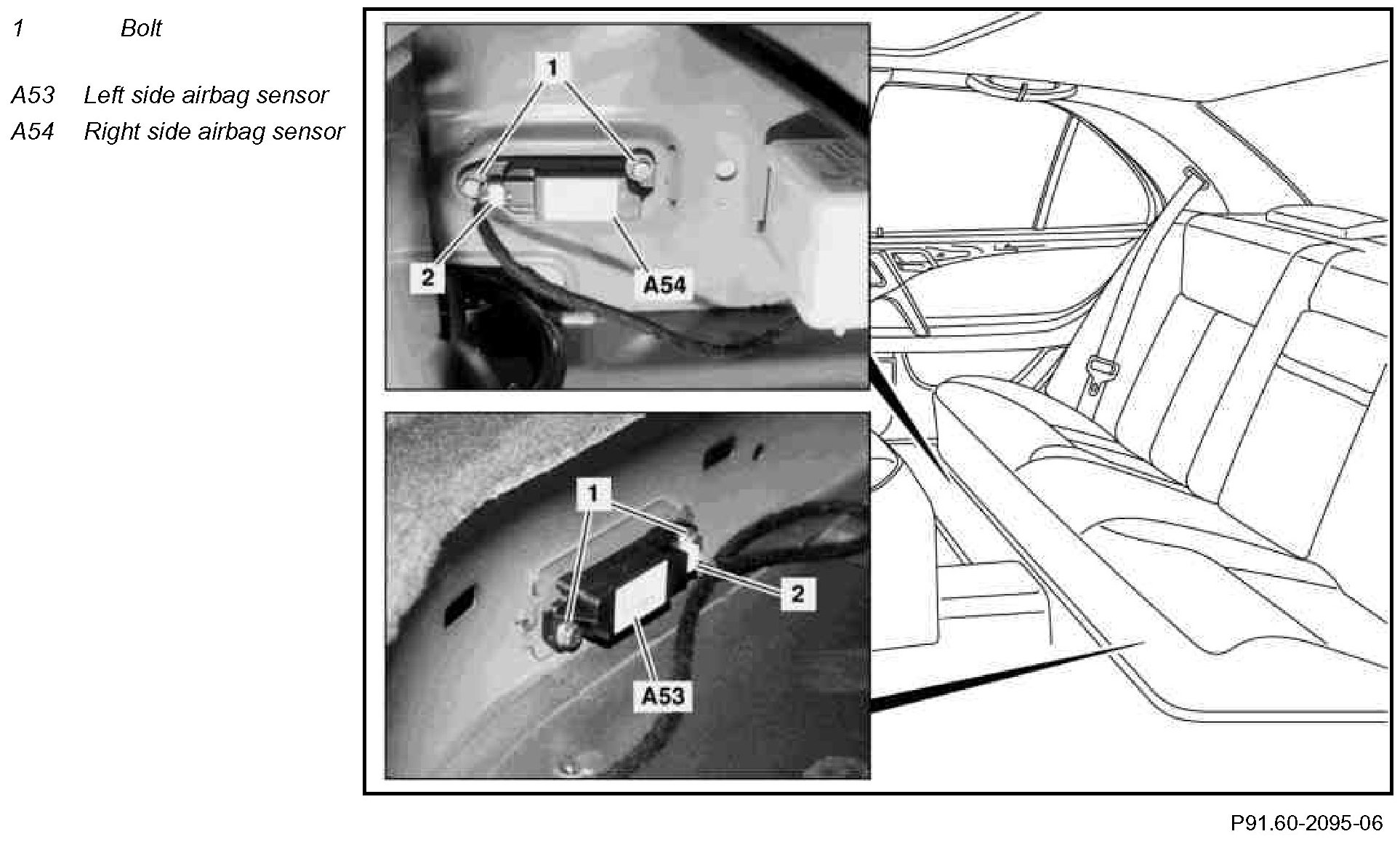 1 Bolt

A53 Left side airbag sensor
A54 Right side airbag sensor

1
2
A54

1
2
A53

P91.60-2095-06