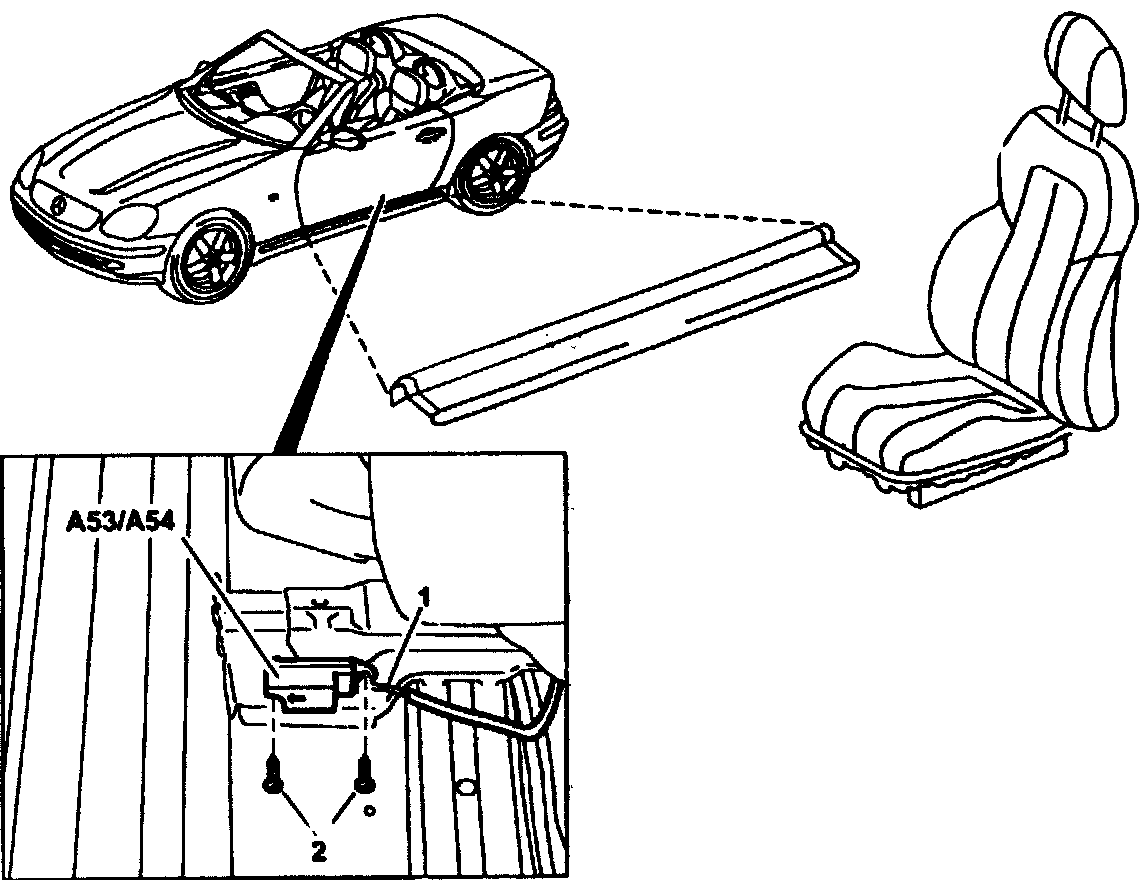 A53/A54
1
2