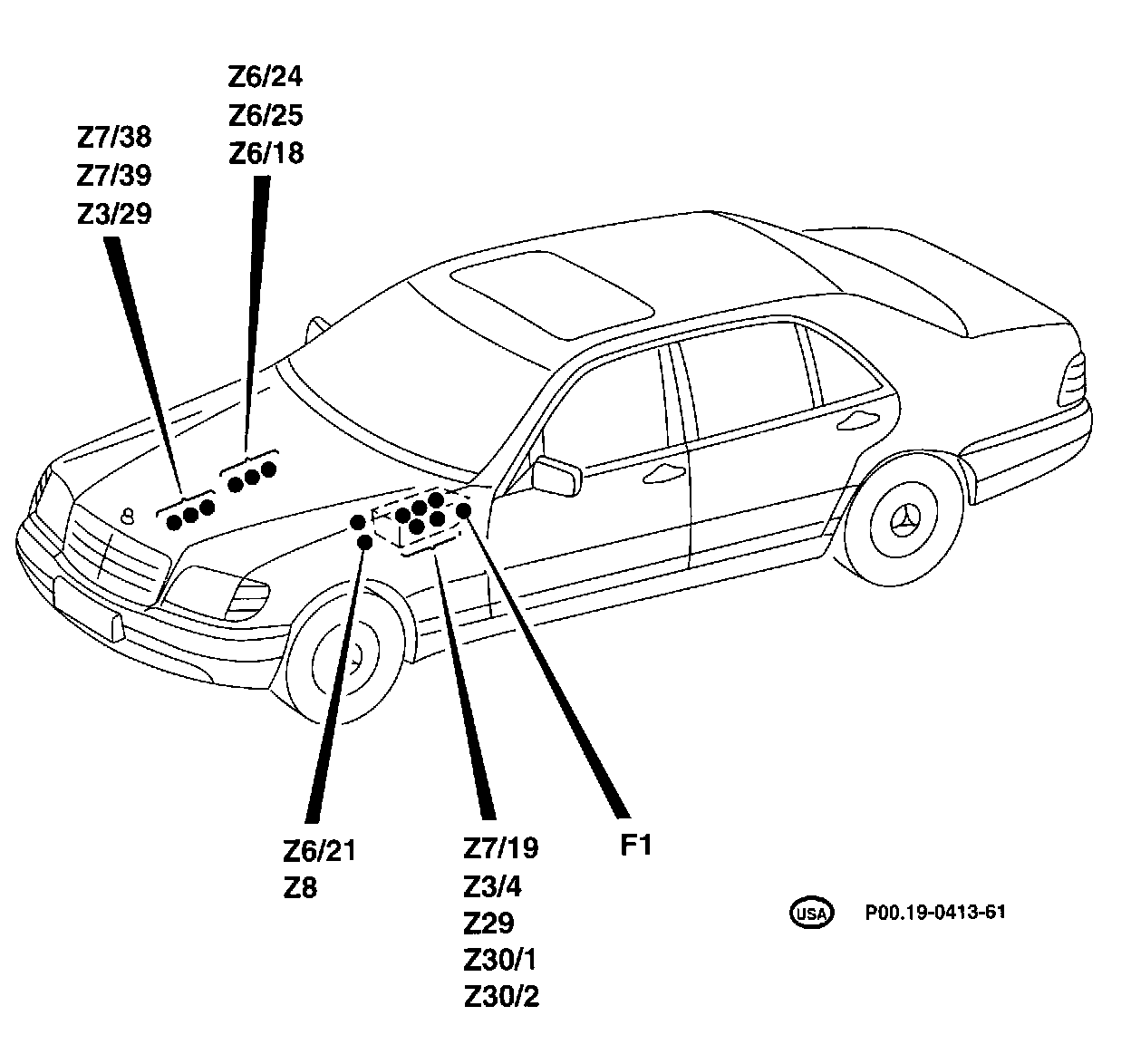 Z6/24
Z6/25
Z6/18

Z7/38
Z7/39
Z3/29

Z6/21
Z8

Z7/19
Z3/4
Z29
Z30/1
Z30/2

F1

USA P00.19-0413-61