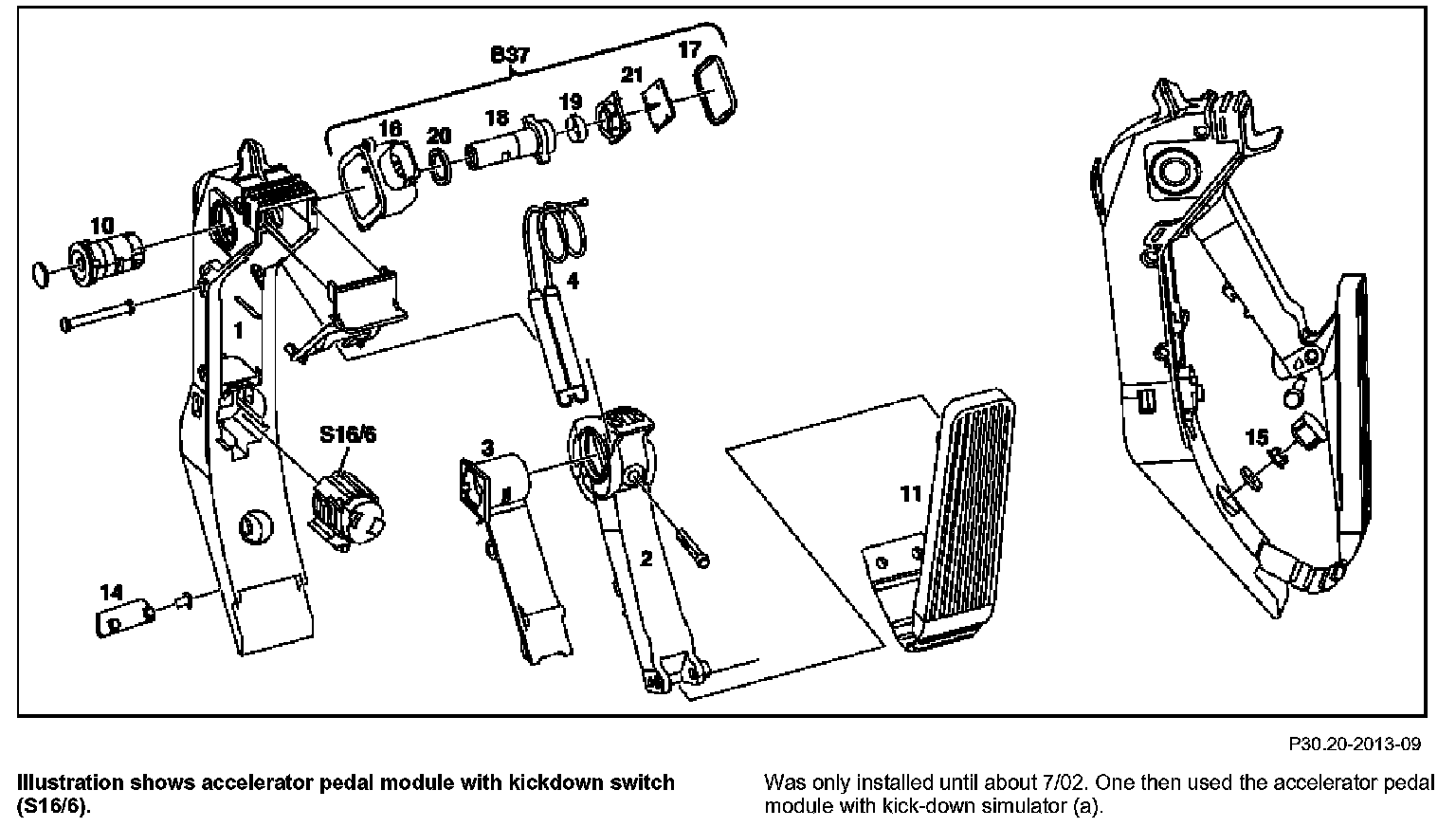 B37

17

21

19

18

20

16

10

4

1

S16/6

3

2

11

15

14

P30.20-2013-09

**Illustration shows accelerator pedal module with kickdown switch (S16/6).**

Was only installed until about 7/02. One then used the accelerator pedal module with kick-down simulator (a).