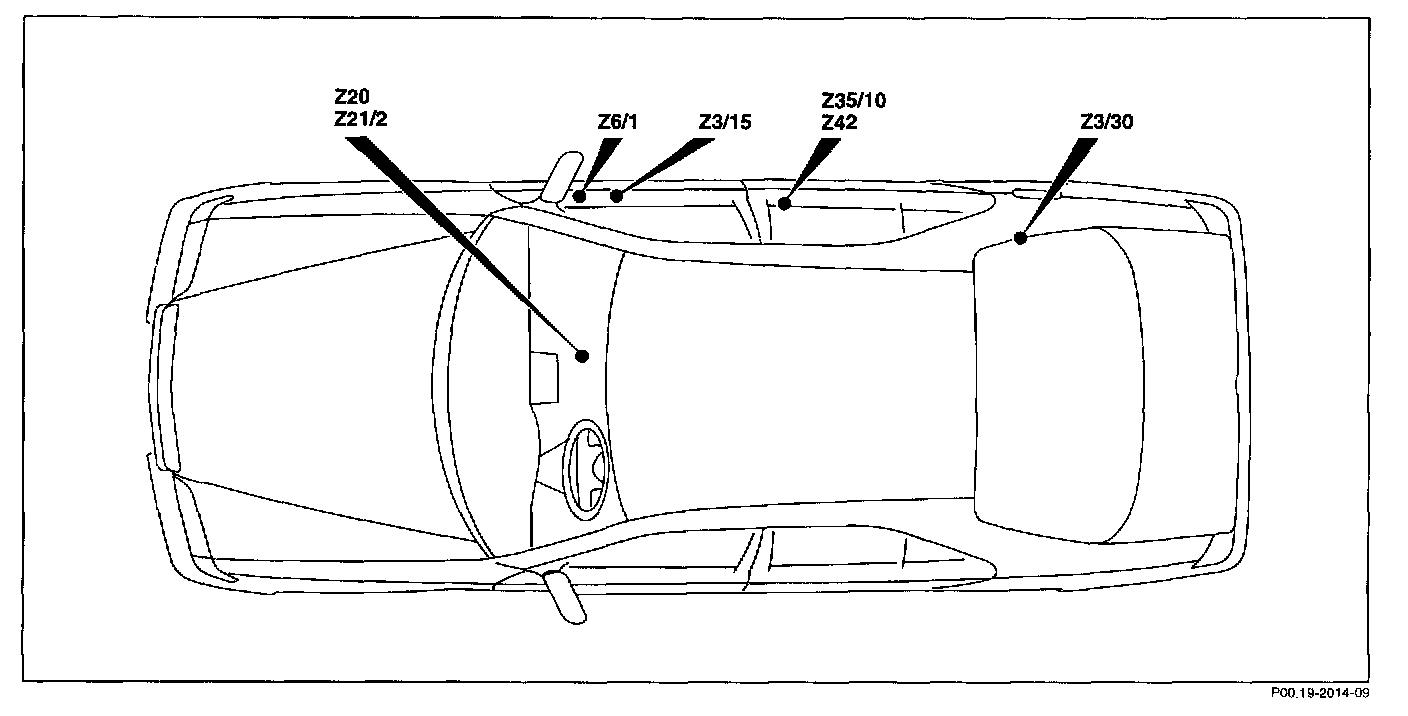 Z20
Z21/2

Z6/1

Z3/15

Z35/10
Z42

Z3/30

P00.19-2014-09