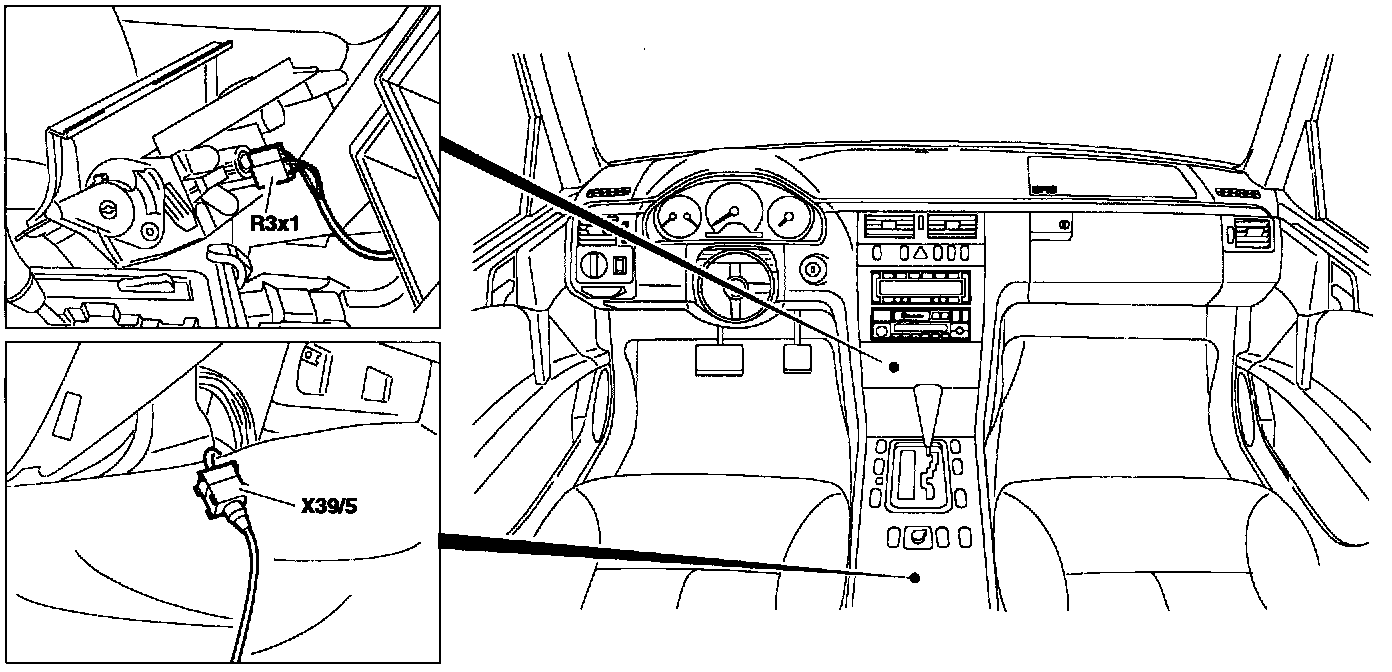 R3x1

X39/5