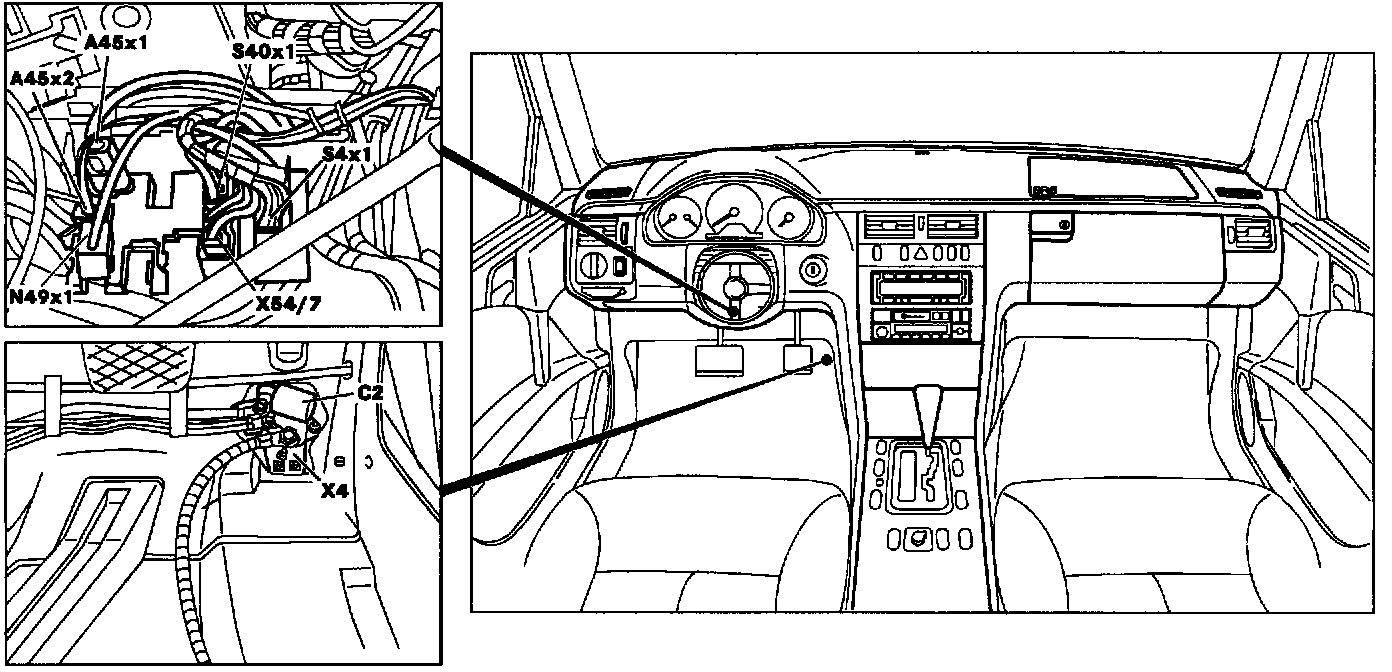 A45x1
S40x1
A45x2
S4x1
N49x1
X54/7
C2
X4