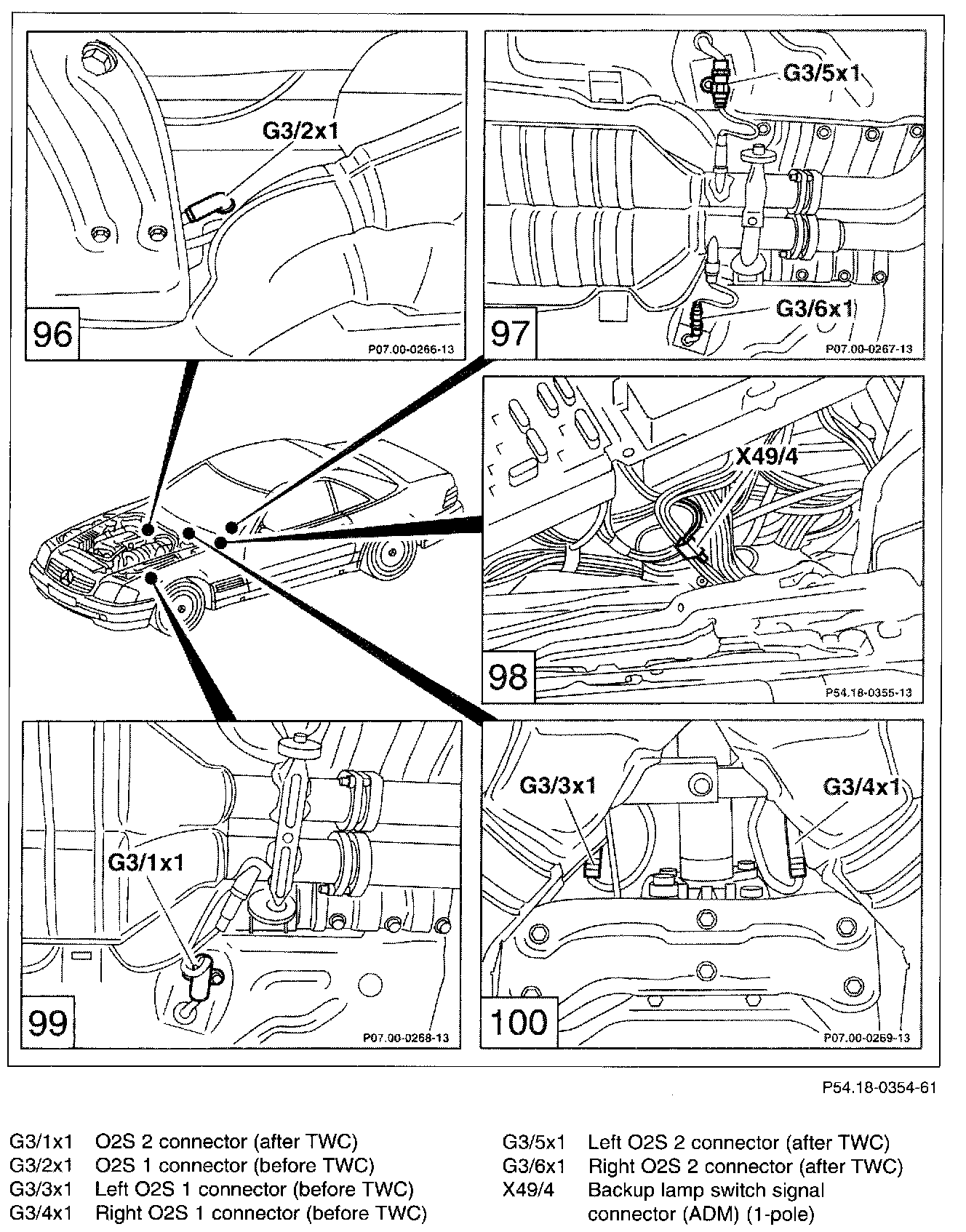 G3/2x1

96

P07.00-0266-13

G3/5x1

G3/6x1

97

P07.00-0267-13

X49/4

98

P54.18-0355-13

G3/1x1

99

P07.00-0268-13

G3/3x1

G3/4x1

100

P07.00-0269-13

P54.18-0354-61

G3/1x1 O2S 2 connector (after TWC)
G3/2x1 O2S 1 connector (before TWC)
G3/3x1 Left O2S 1 connector (before TWC)
G3/4x1 Right O2S 1 connector (before TWC)

G3/5x1 Left O2S 2 connector (after TWC)
G3/6x1 Right O2S 2 connector (after TWC)
X49/4 Backup lamp switch signal connector (ADM) (1-pole)