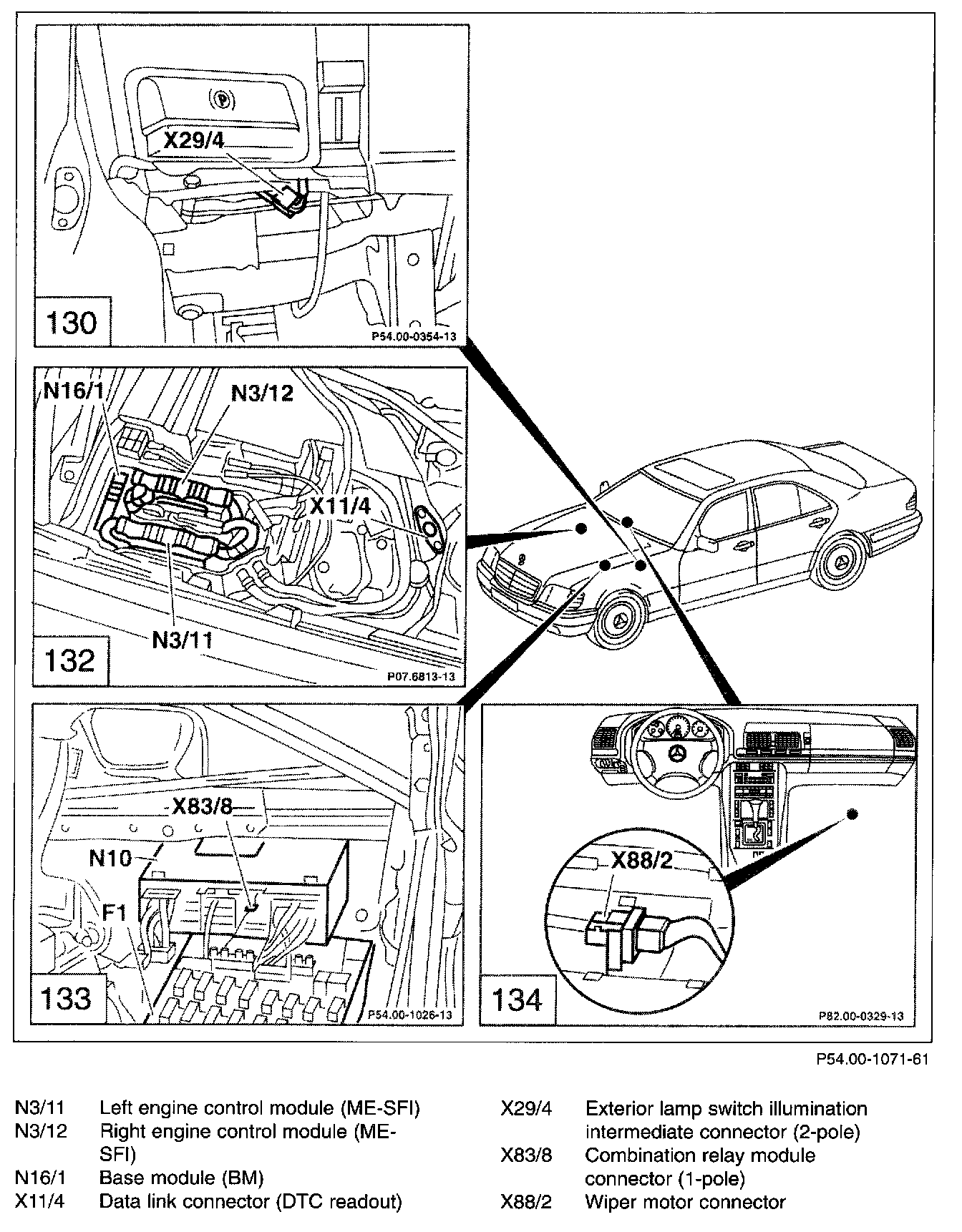 X29/4

130

P54.00-0354-13

N16/1

N3/12

X11/4

N3/11

132

P07.6813-13

X83/8

N10

F1

133

P54.00-1026-13

X88/2

134

P82.00-0329-13

P54.00-1071-61

N3/11 Left engine control module (ME-SFI)
N3/12 Right engine control module (ME-SFI)
N16/1 Base module (BM)
X11/4 Data link connector (DTC readout)

X29/4 Exterior lamp switch illumination intermediate connector (2-pole)
X83/8 Combination relay module connector (1-pole)
X88/2 Wiper motor connector