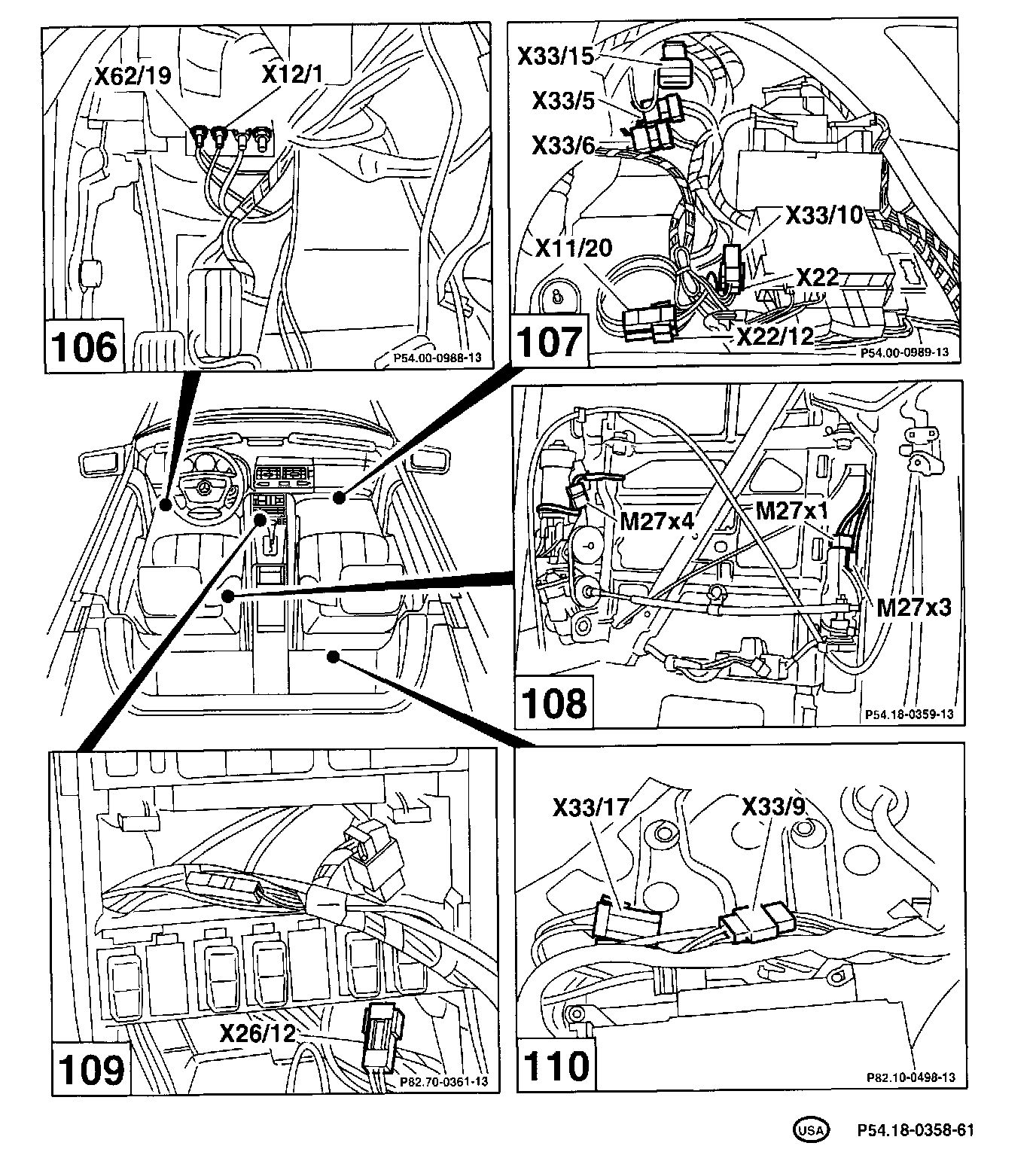 X62/19
X12/1
106
P54.00-0988-13

X33/15
X33/5
X33/6
X33/10
X11/20
X22
X22/12
107
P54.00-0989-13

M27x4
M27x1
M27x3
108
P54.18-0359-13

X26/12
109
P82.70-0361-13

X33/17
X33/9
110
P82.10-0498-13

USA
P54.18-0358-61