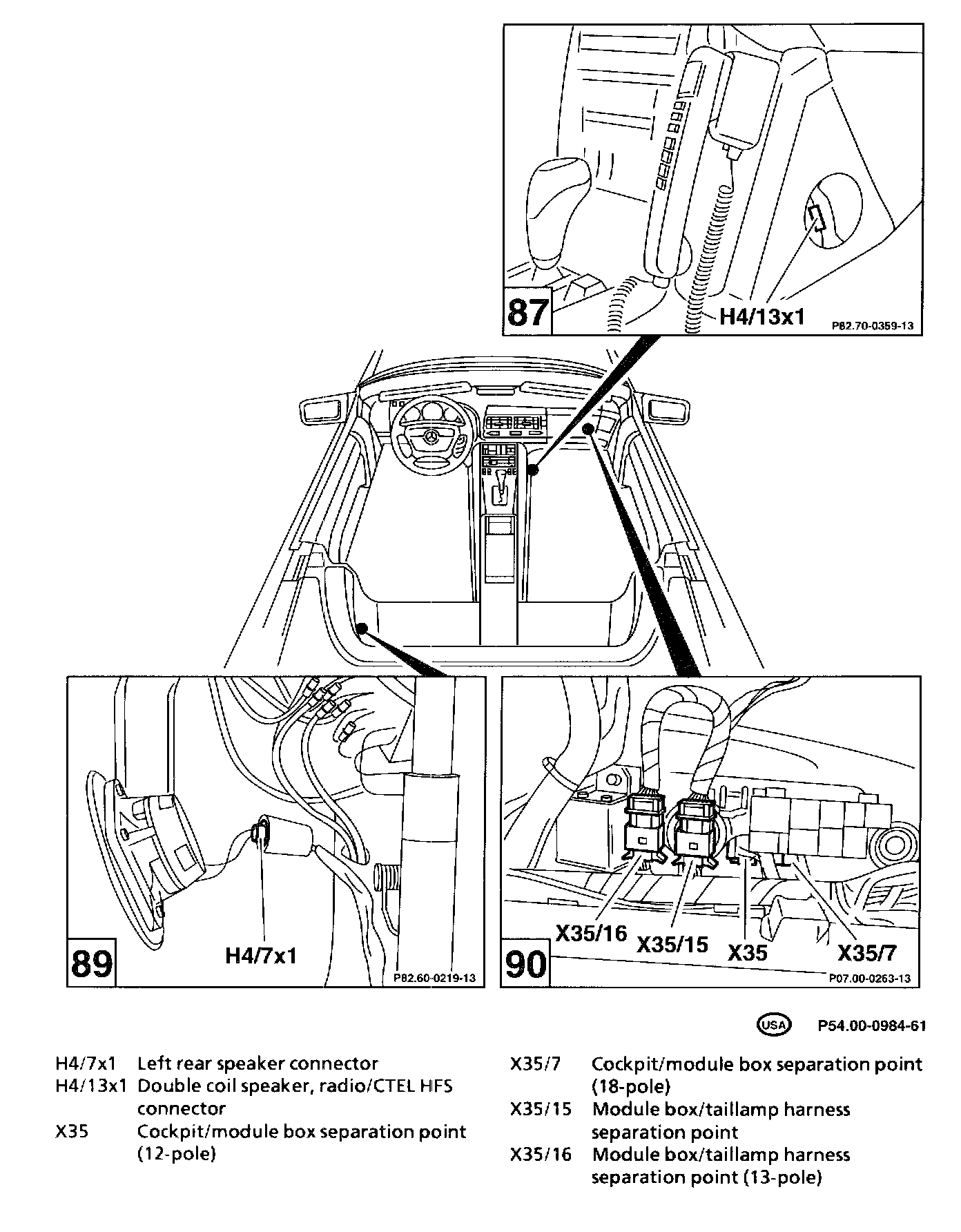 87
H4/13x1
P82.70-0359-13

89
H4/7x1
P82.60-0219-13

90
X35/16
X35/15
X35
X35/7
P07.00-0263-13

USA P54.00-0984-61

H4/7x1 Left rear speaker connector
H4/13x1 Double coil speaker, radio/CTEL HFS connector
X35 Cockpit/module box separation point (12-pole)

X35/7 Cockpit/module box separation point (18-pole)
X35/15 Module box/taillamp harness separation point
X35/16 Module box/taillamp harness separation point (13-pole)