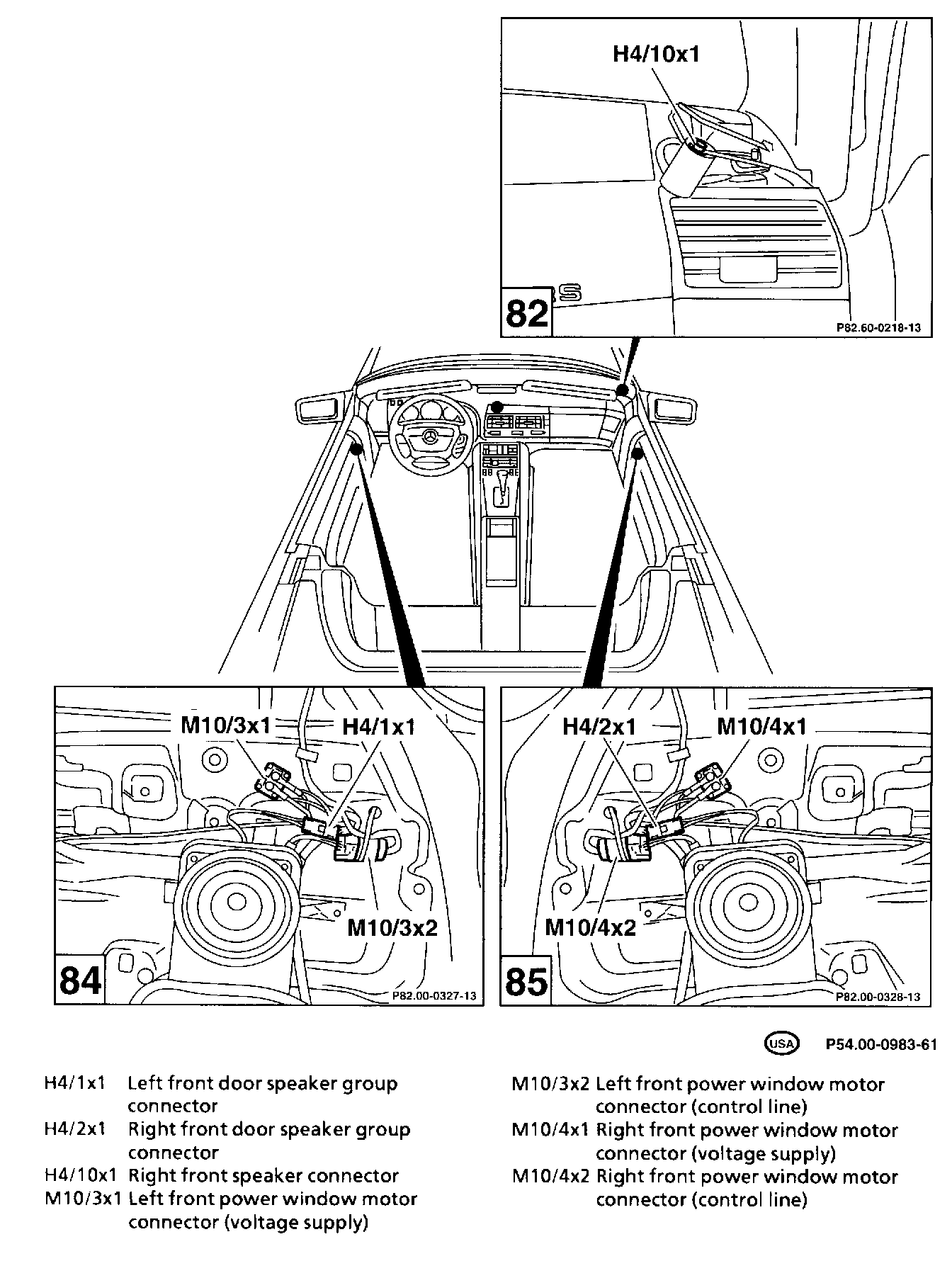 H4/10x1

82

P82.60-0218-13

M10/3x1

H4/1x1

M10/3x2

84

P82.00-0327-13

H4/2x1

M10/4x1

M10/4x2

85

P82.00-0328-13

USA P54.00-0983-61

H4/1x1 Left front door speaker group connector
H4/2x1 Right front door speaker group connector
H4/10x1 Right front speaker connector
M10/3x1 Left front power window motor connector (voltage supply)

M10/3x2 Left front power window motor connector (control line)
M10/4x1 Right front power window motor connector (voltage supply)
M10/4x2 Right front power window motor connector (control line)