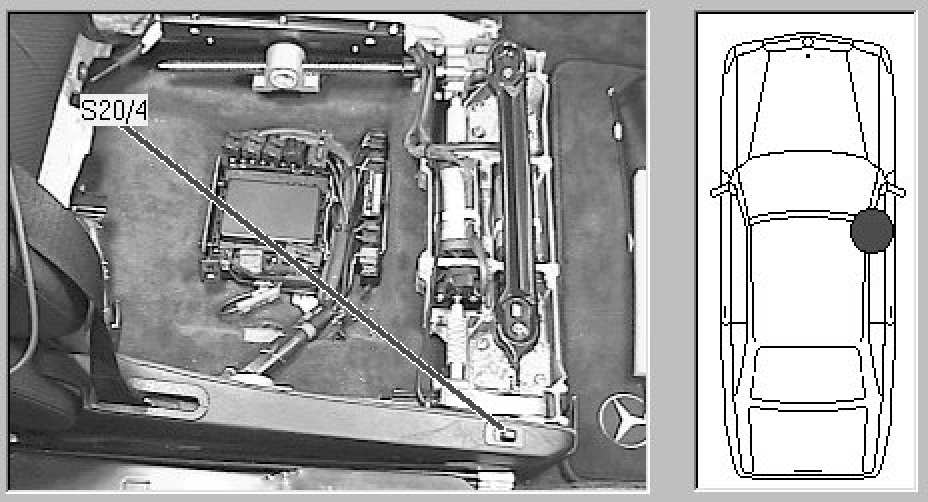 S20/4