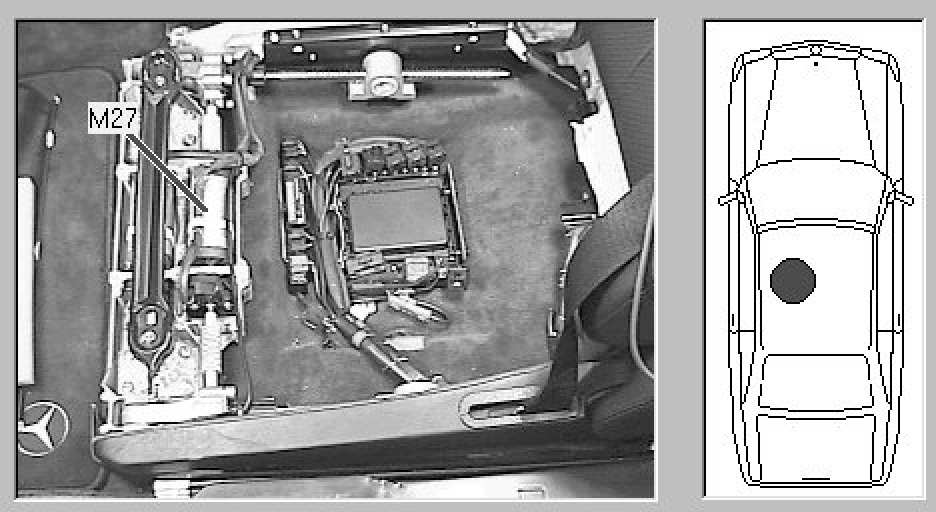 M27