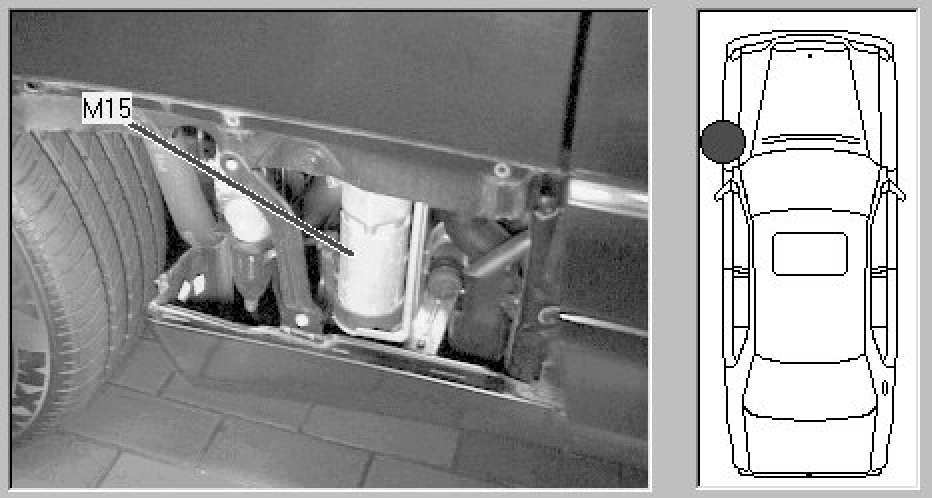 M15