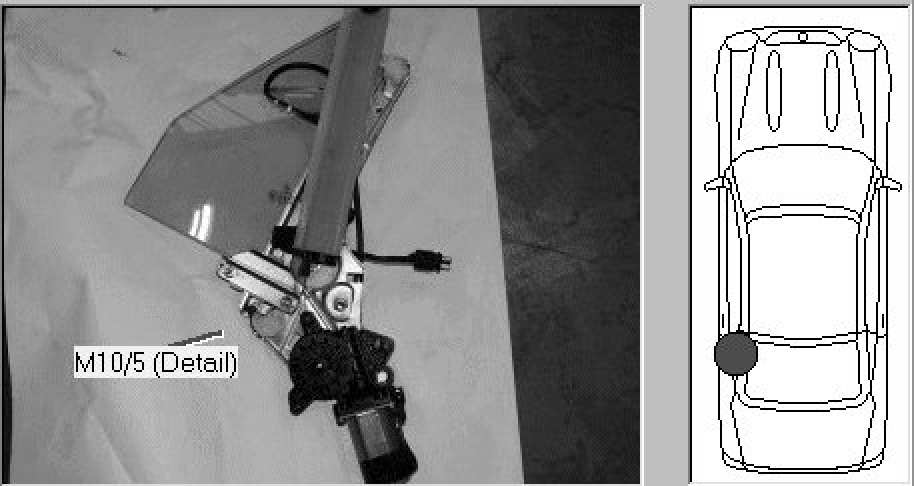 M10/5 (Detail)