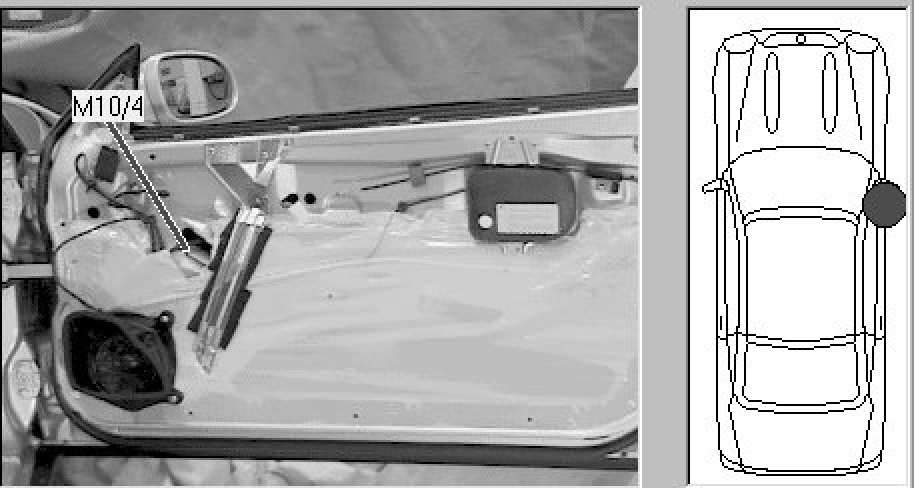 M10/4