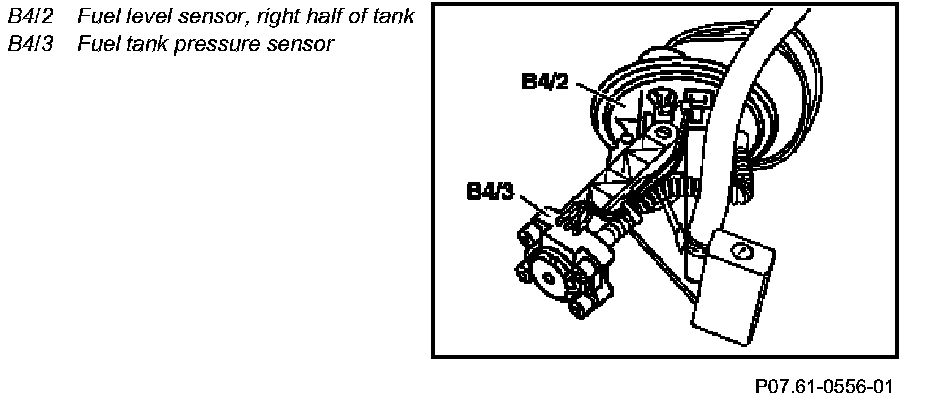 B4/2 Fuel level sensor, right half of tank
B4/3 Fuel tank pressure sensor

B4/2

B4/3

P07.61-0556-01