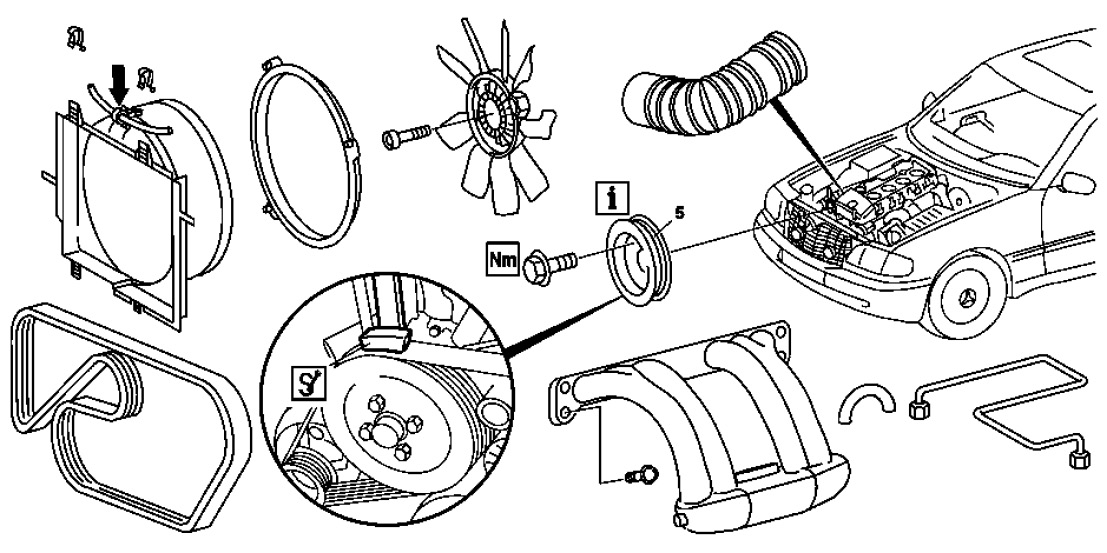 i

5

Nm