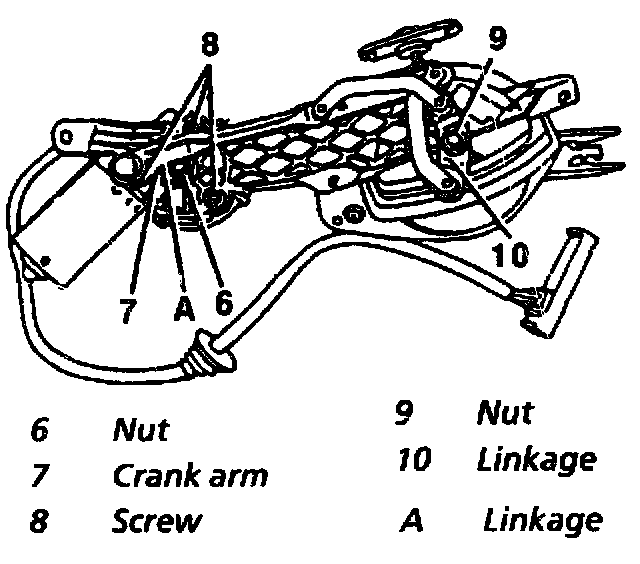 8
9
10
7 A 6

6 Nut
7 Crank arm
8 Screw

9 Nut
10 Linkage
A Linkage