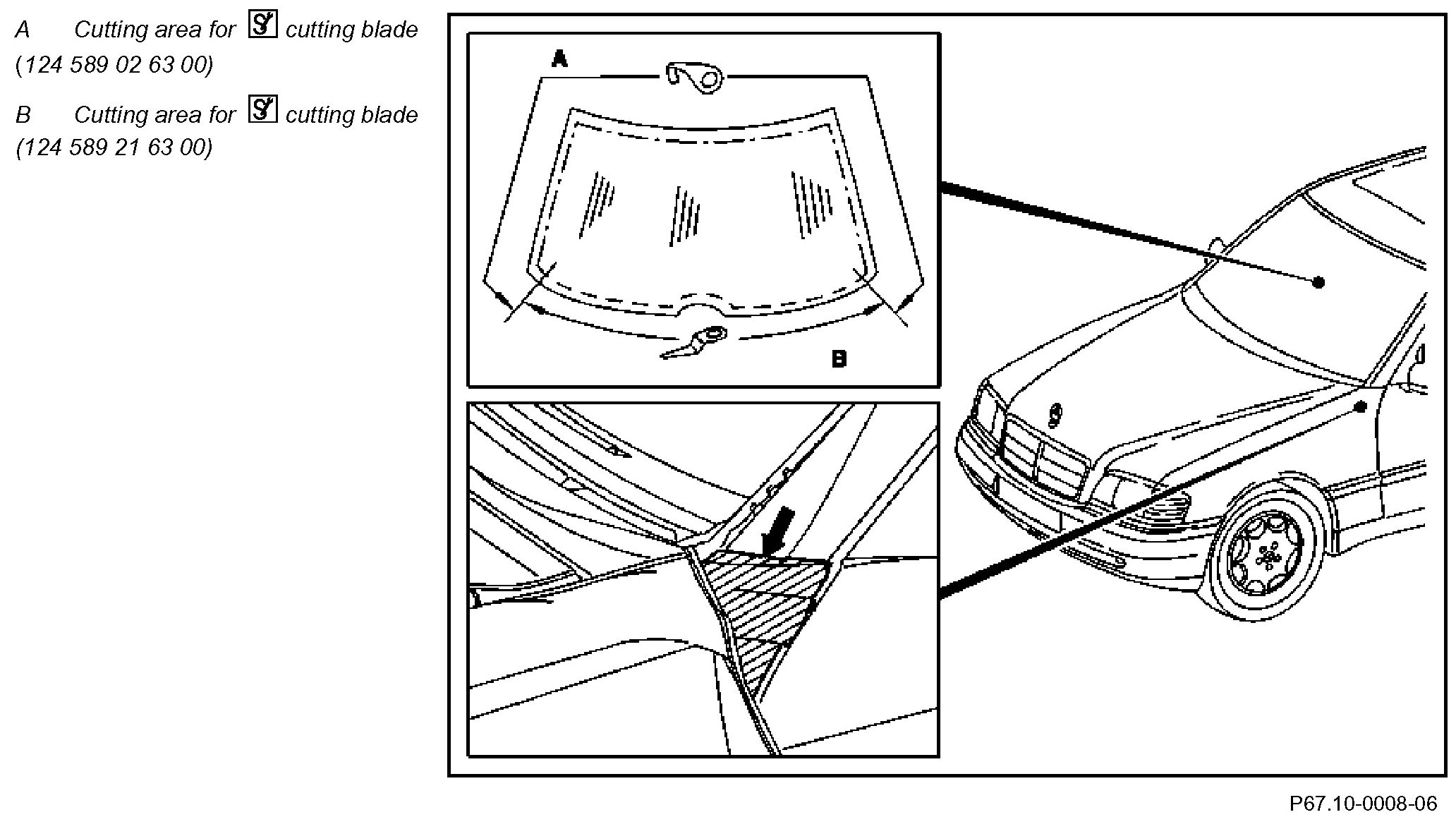 A Cutting area for cutting blade (124 589 02 63 00)

B Cutting area for cutting blade (124 589 21 63 00)

A

B

P67.10-0008-06