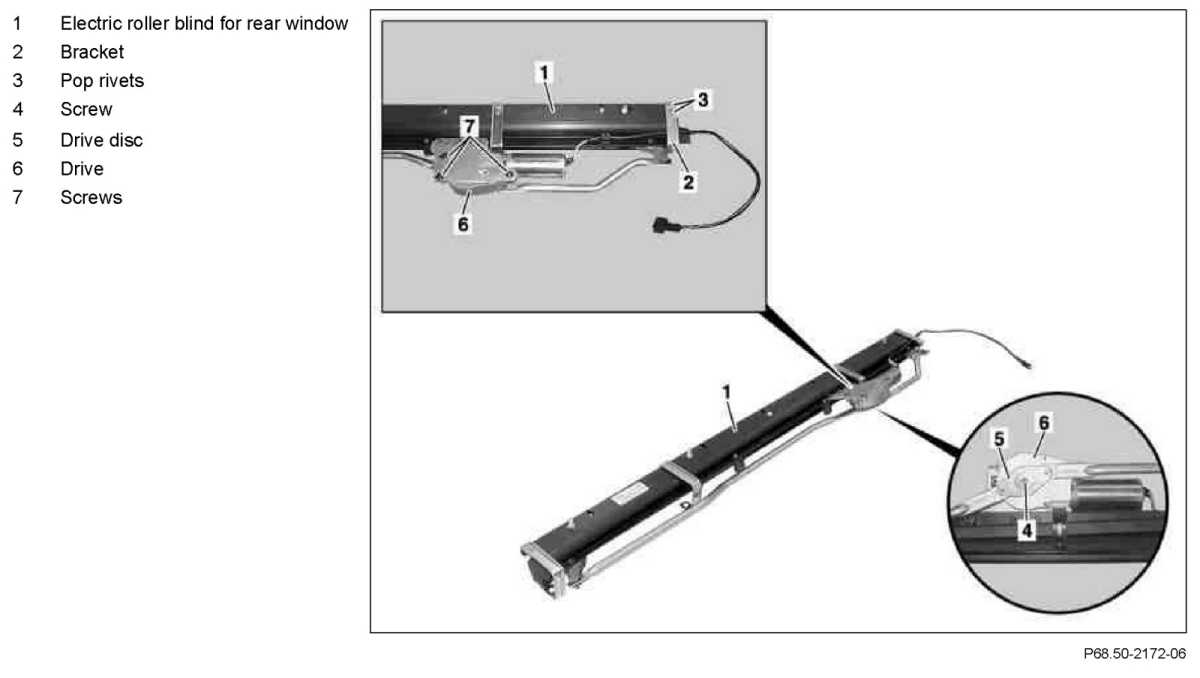 1 Electric roller blind for rear window
2 Bracket
3 Pop rivets
4 Screw
5 Drive disc
6 Drive
7 Screws

1
3
7
2
6
1
5
6
4

P68.50-2172-06