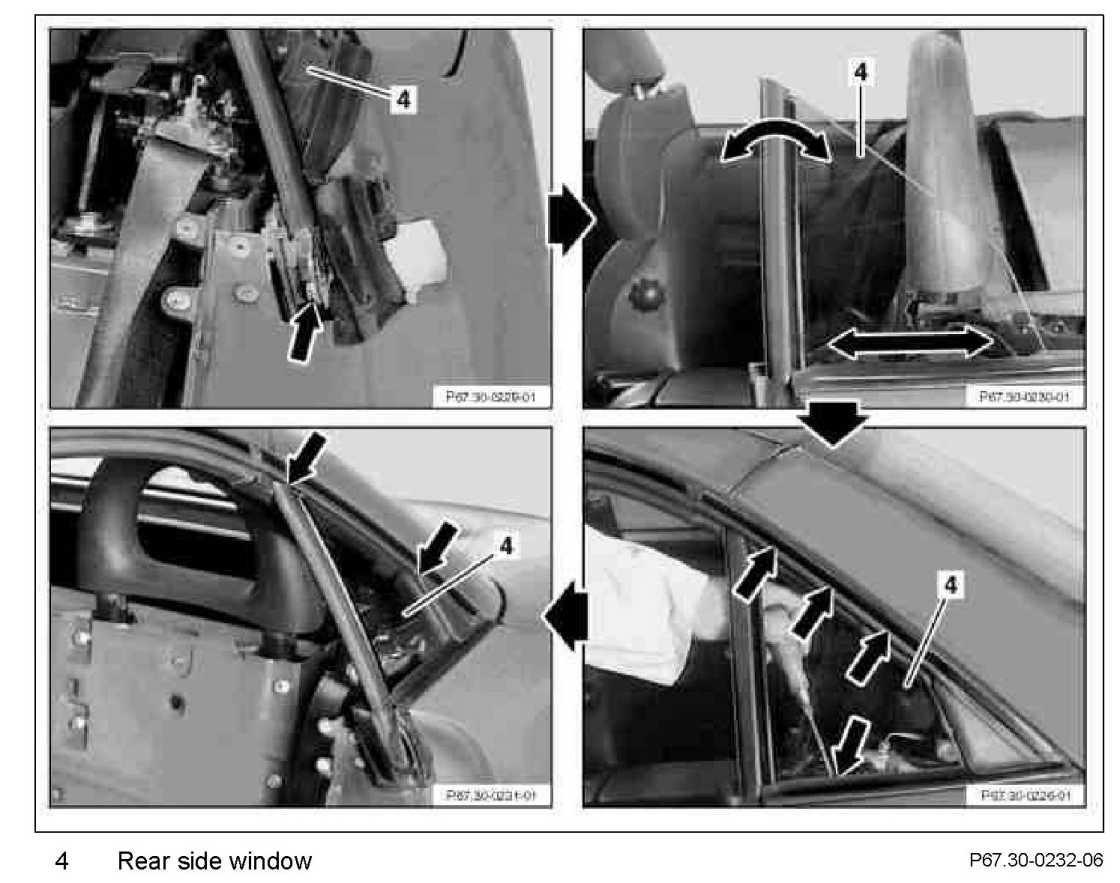 4

P67.30-0229-01

4

P67.30-0230-01

4

P67.30-0231-01

4

P67.30-0226-01

4 Rear side window

P67.30-0232-06