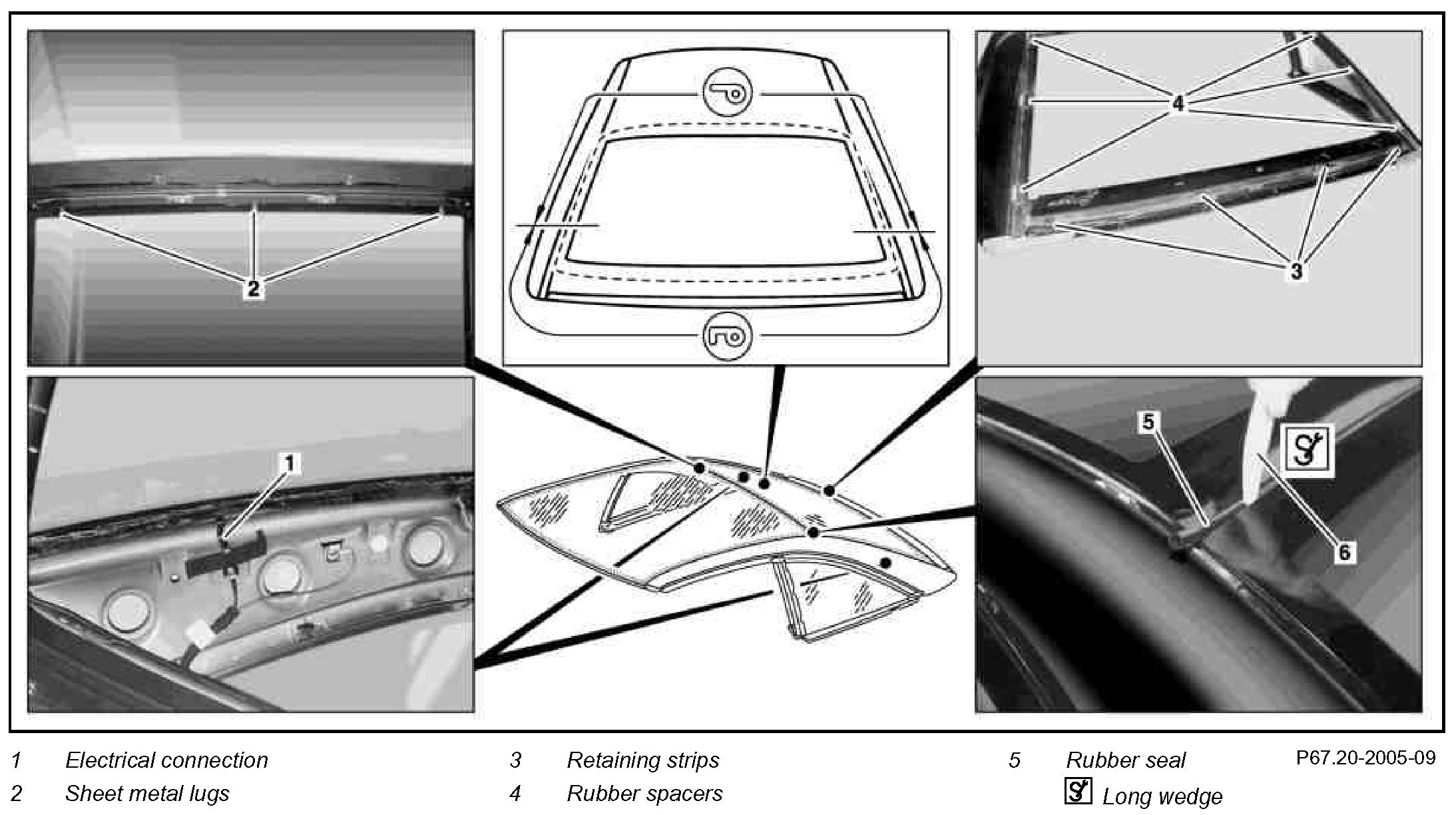 2

4

3

1

5

6

1 Electrical connection
2 Sheet metal lugs

3 Retaining strips
4 Rubber spacers

5 Rubber seal
Long wedge

P67.20-2005-09