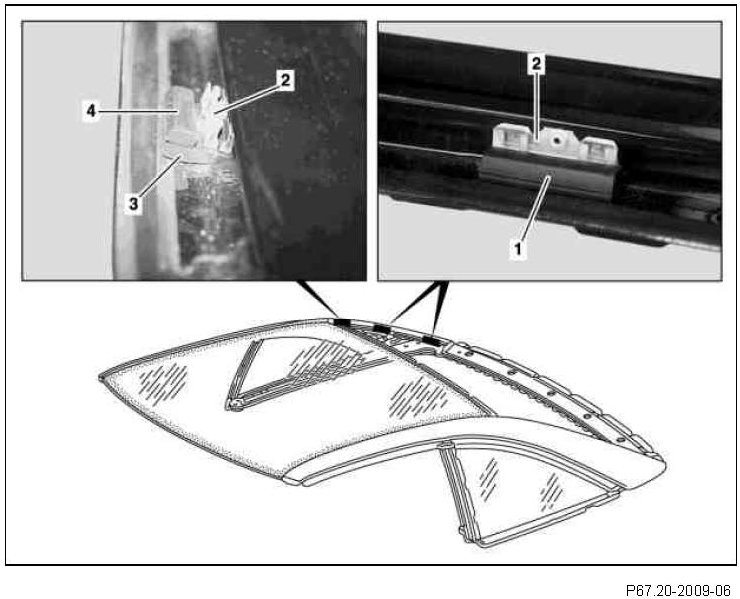 4
2
3
2
1
P67.20-2009-06