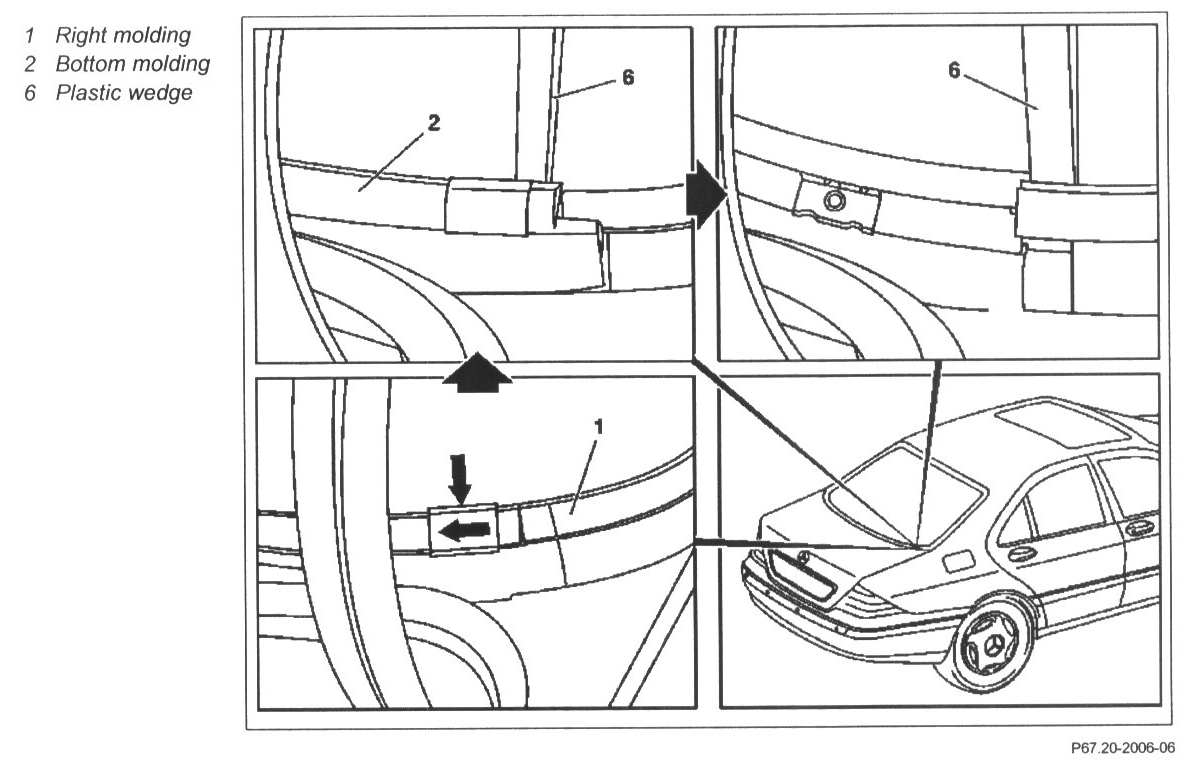 1 Right molding
2 Bottom molding
6 Plastic wedge

6

2

6

1

P67.20-2006-06