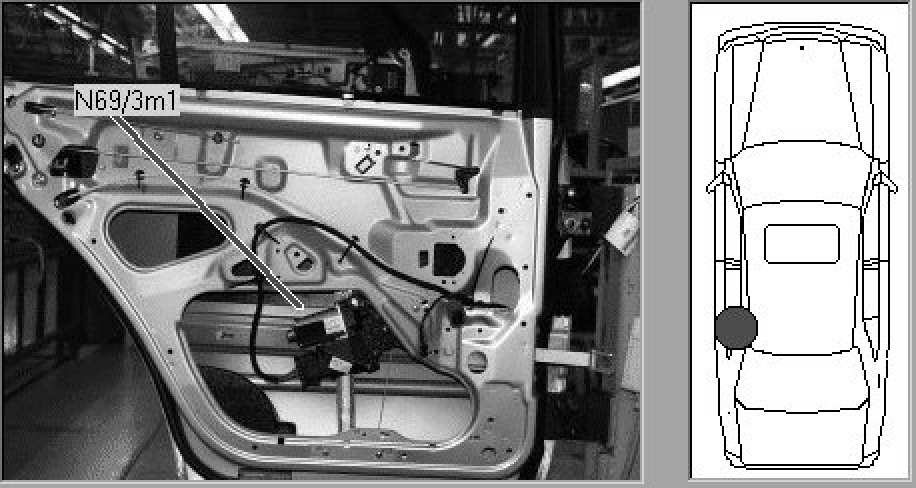 N69/3m1