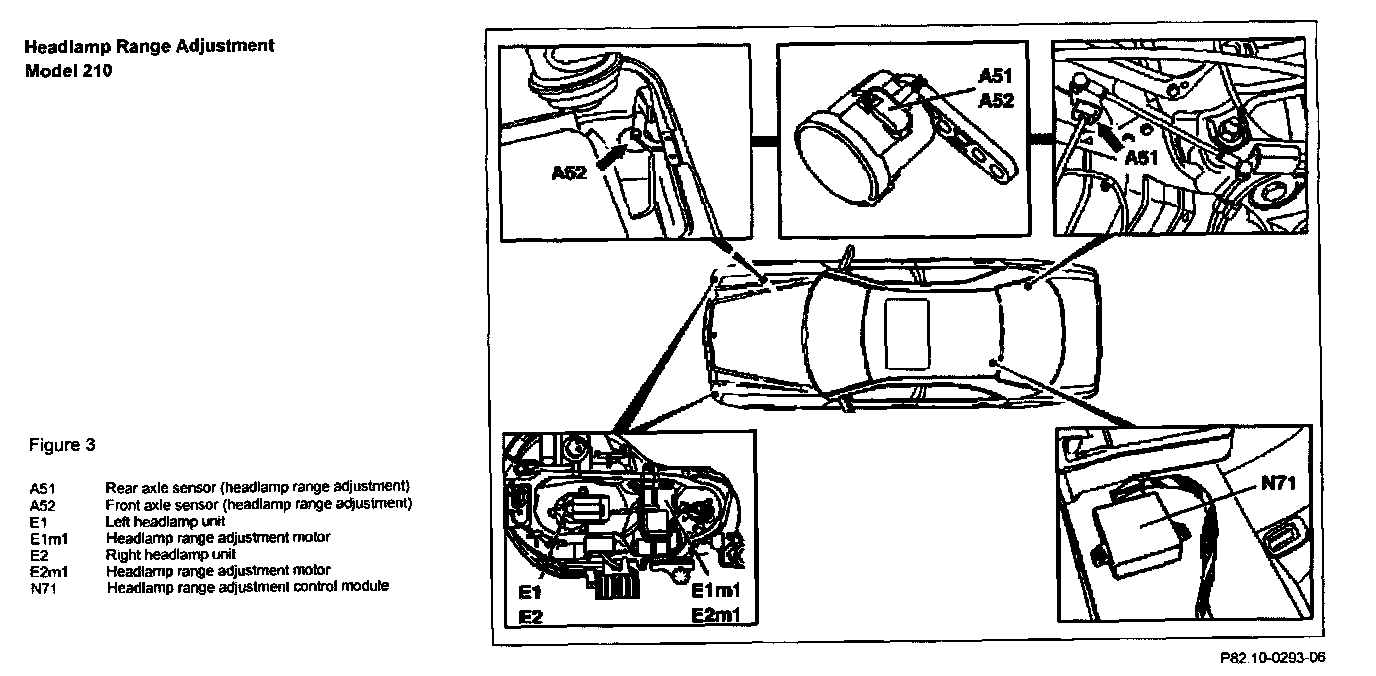 Headlamp Range Adjustment
Model 210

Figure 3

A51 Rear axle sensor (headlamp range adjustment)
A52 Front axle sensor (headlamp range adjustment)
E1 Left headlamp unit
E1m1 Headlamp range adjustment motor
E2 Right headlamp unit
E2m1 Headlamp range adjustment motor
N71 Headlamp range adjustment control module

A52

A51
A52

A51

E1
E2

E1m1
E2m1

N71

P82.10-0293-06