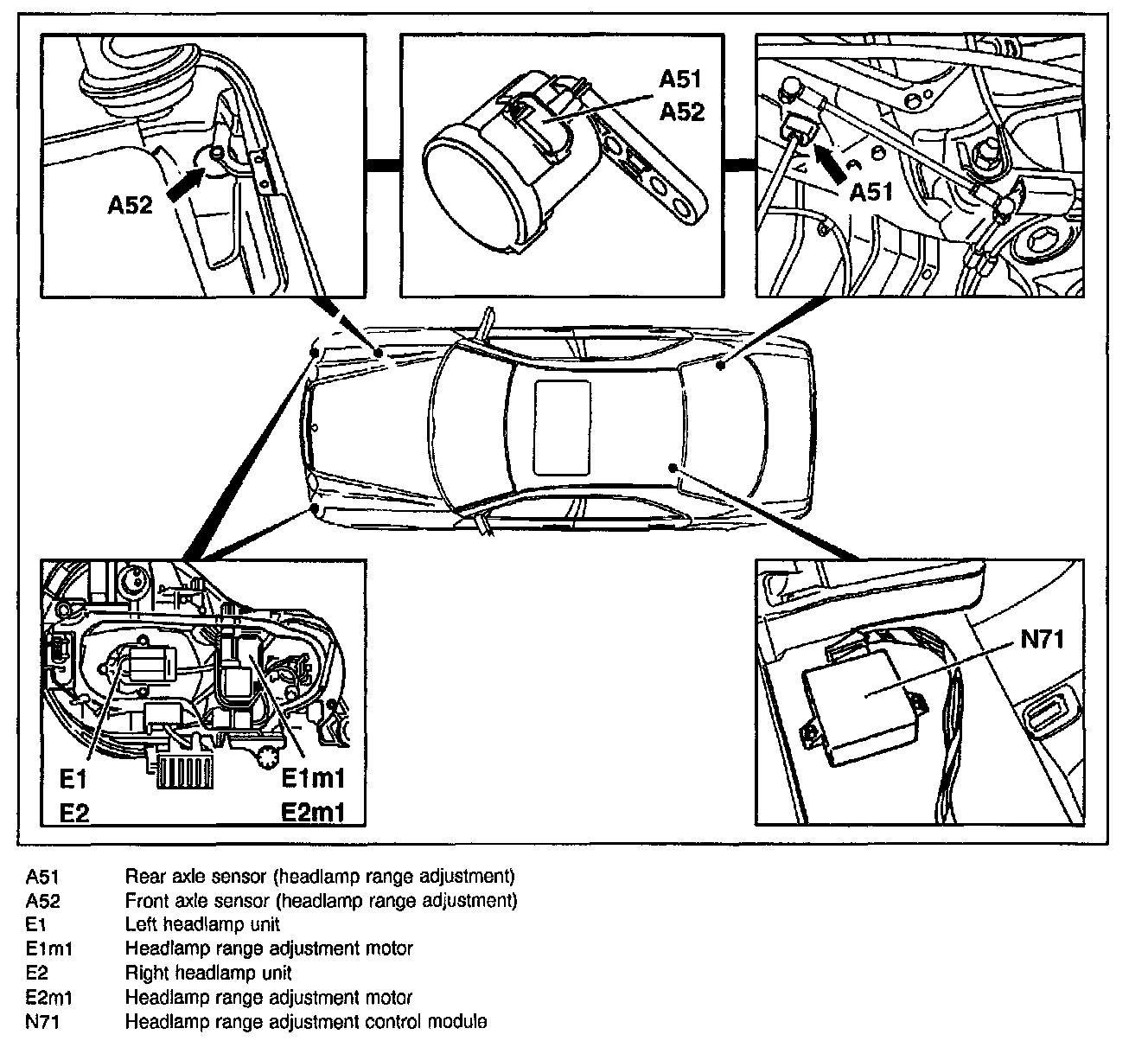 A52

A51
A52

A51

E1
E2

E1m1
E2m1

N71

| | |
|---|---|
| A51 | Rear axle sensor (headlamp range adjustment) |
| A52 | Front axle sensor (headlamp range adjustment) |
| E1 | Left headlamp unit |
| E1m1 | Headlamp range adjustment motor |
| E2 | Right headlamp unit |
| E2m1 | Headlamp range adjustment motor |
| N71 | Headlamp range adjustment control module |