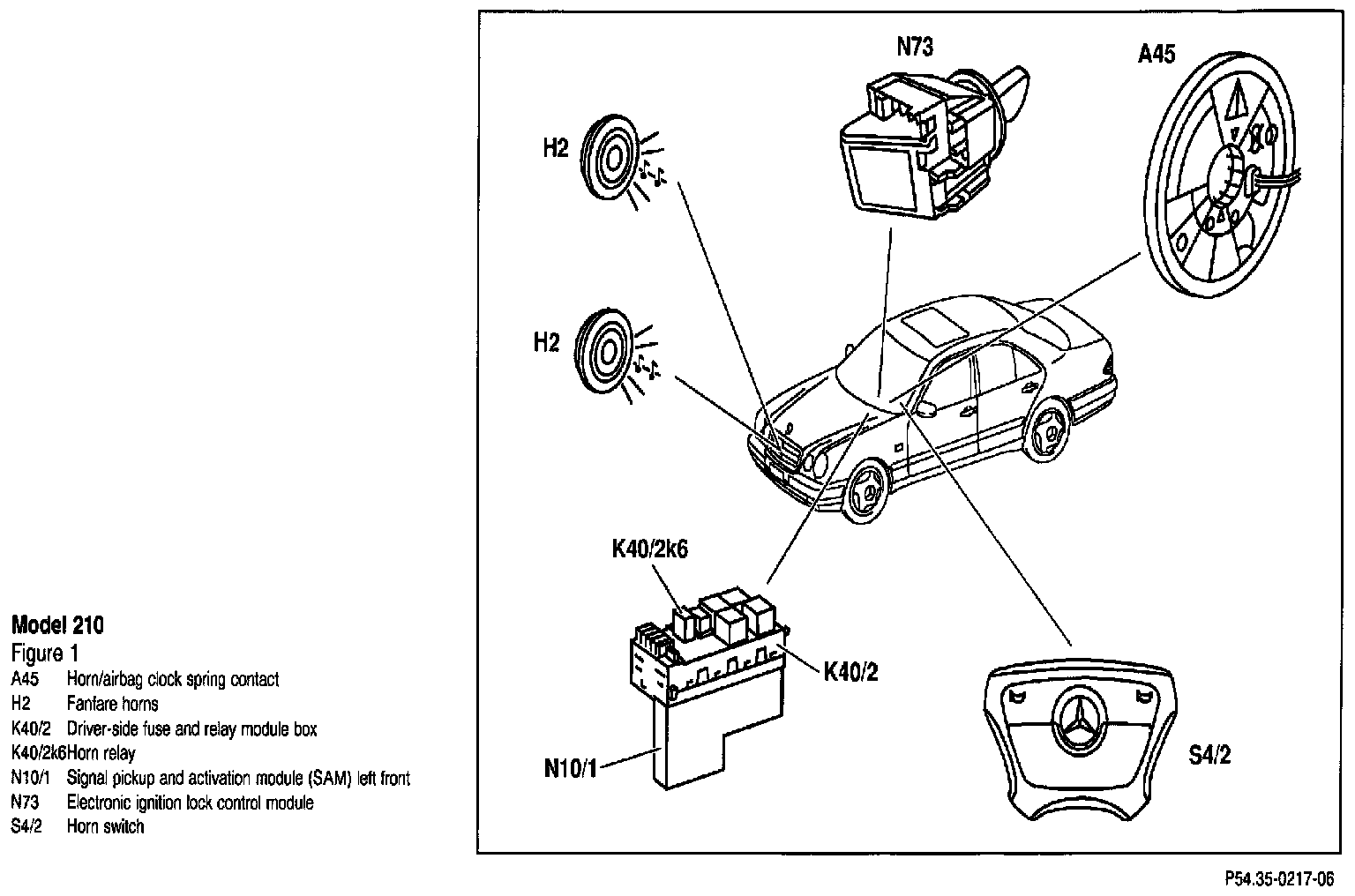 Model 210
Figure 1
A45 Horn/airbag clock spring contact
H2 Fanfare horns
K40/2 Driver-side fuse and relay module box
K40/2k6 Horn relay
N10/1 Signal pickup and activation module (SAM) left front
N73 Electronic ignition lock control module
S4/2 Horn switch

N73
A45
H2
H2
K40/2k6
K40/2
N10/1
S4/2

P54.35-0217-06