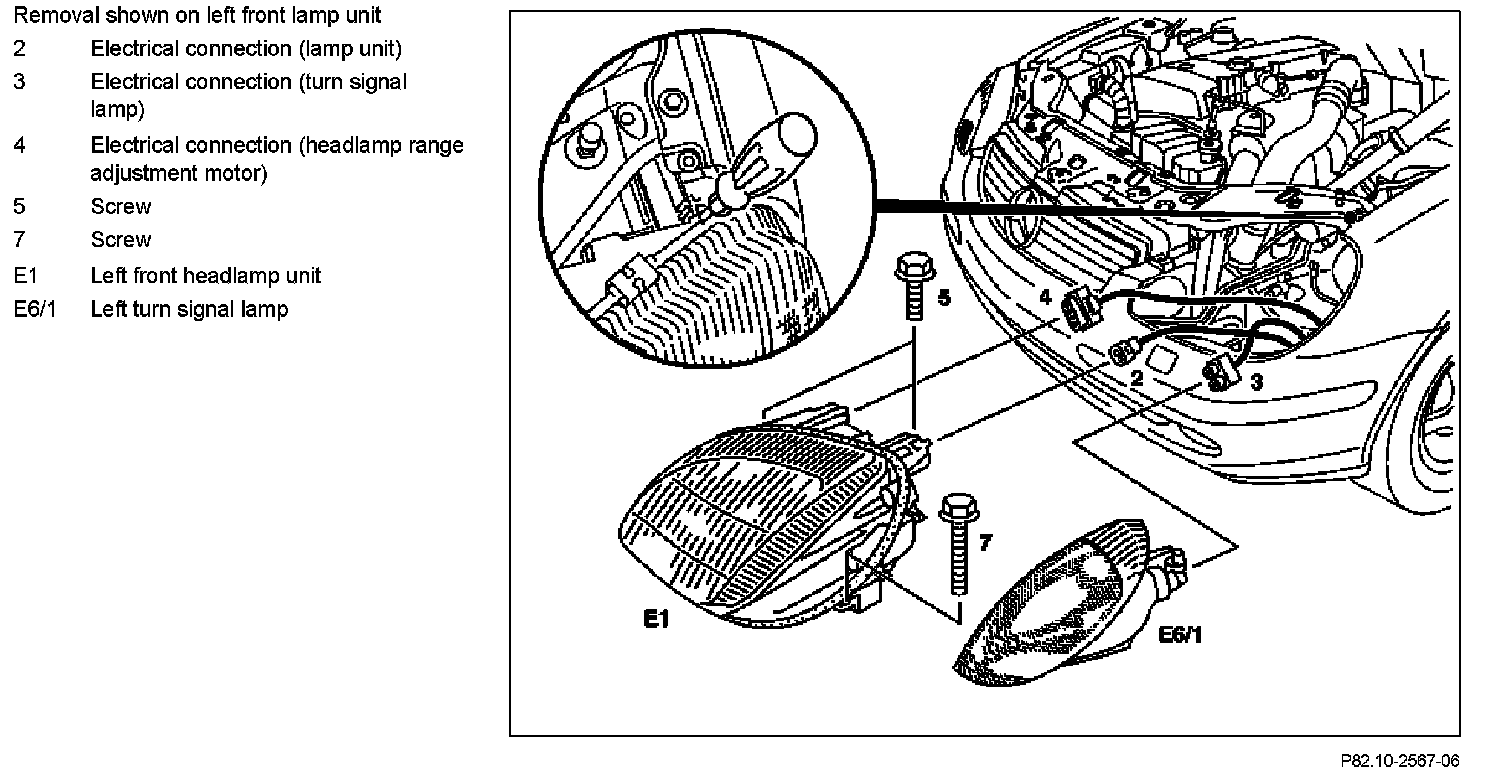 Removal shown on left front lamp unit

2 Electrical connection (lamp unit)

3 Electrical connection (turn signal lamp)

4 Electrical connection (headlamp range adjustment motor)

5 Screw

7 Screw

E1 Left front headlamp unit

E6/1 Left turn signal lamp

5

4

2

3

7

E1

E6/1

P82.10-2567-06