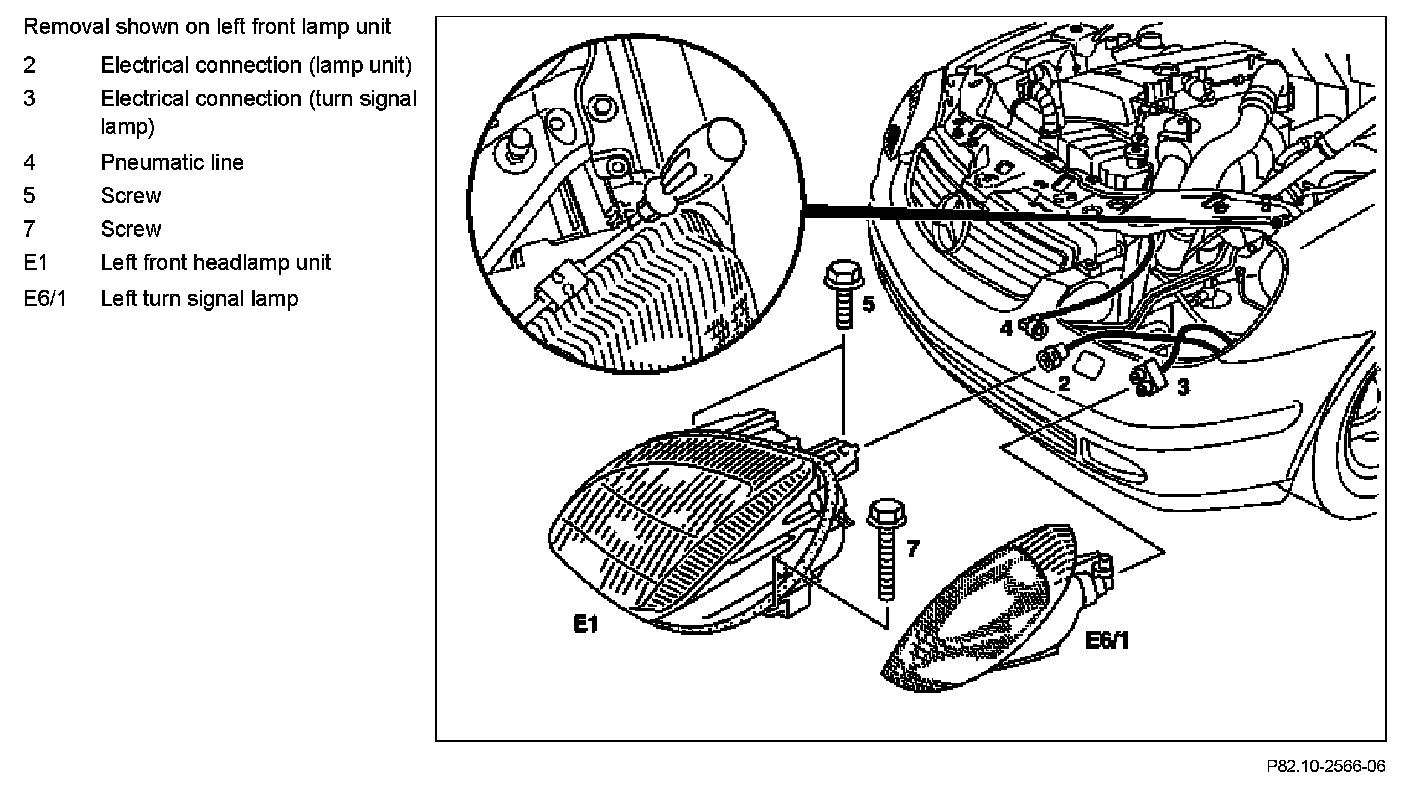 Removal shown on left front lamp unit

2 Electrical connection (lamp unit)
3 Electrical connection (turn signal lamp)
4 Pneumatic line
5 Screw
7 Screw
E1 Left front headlamp unit
E6/1 Left turn signal lamp

5
4
2
3
7
E1
E6/1

P82.10-2566-06