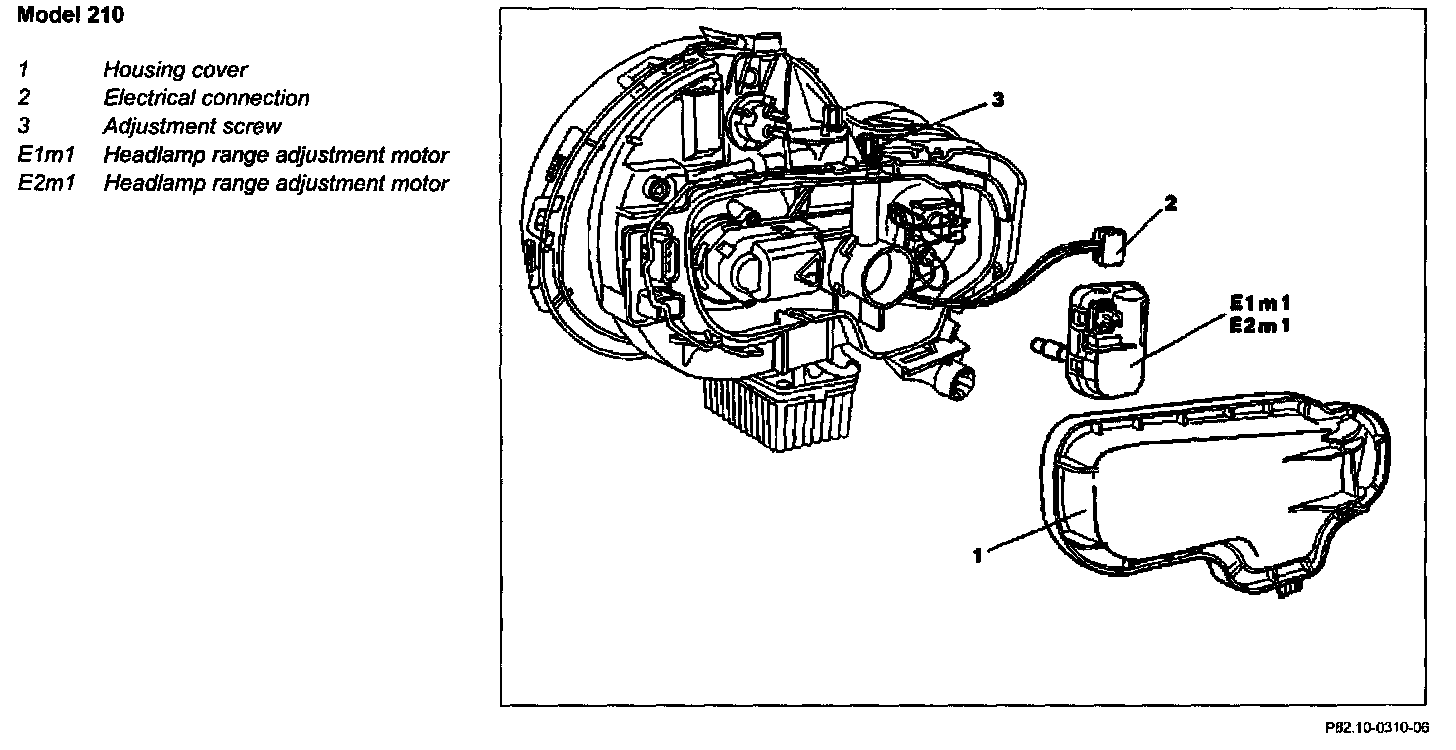 Model 210

1 Housing cover
2 Electrical connection
3 Adjustment screw
E1m1 Headlamp range adjustment motor
E2m1 Headlamp range adjustment motor

3
2
E1m1
E2m1
1

P82.10-0310-06