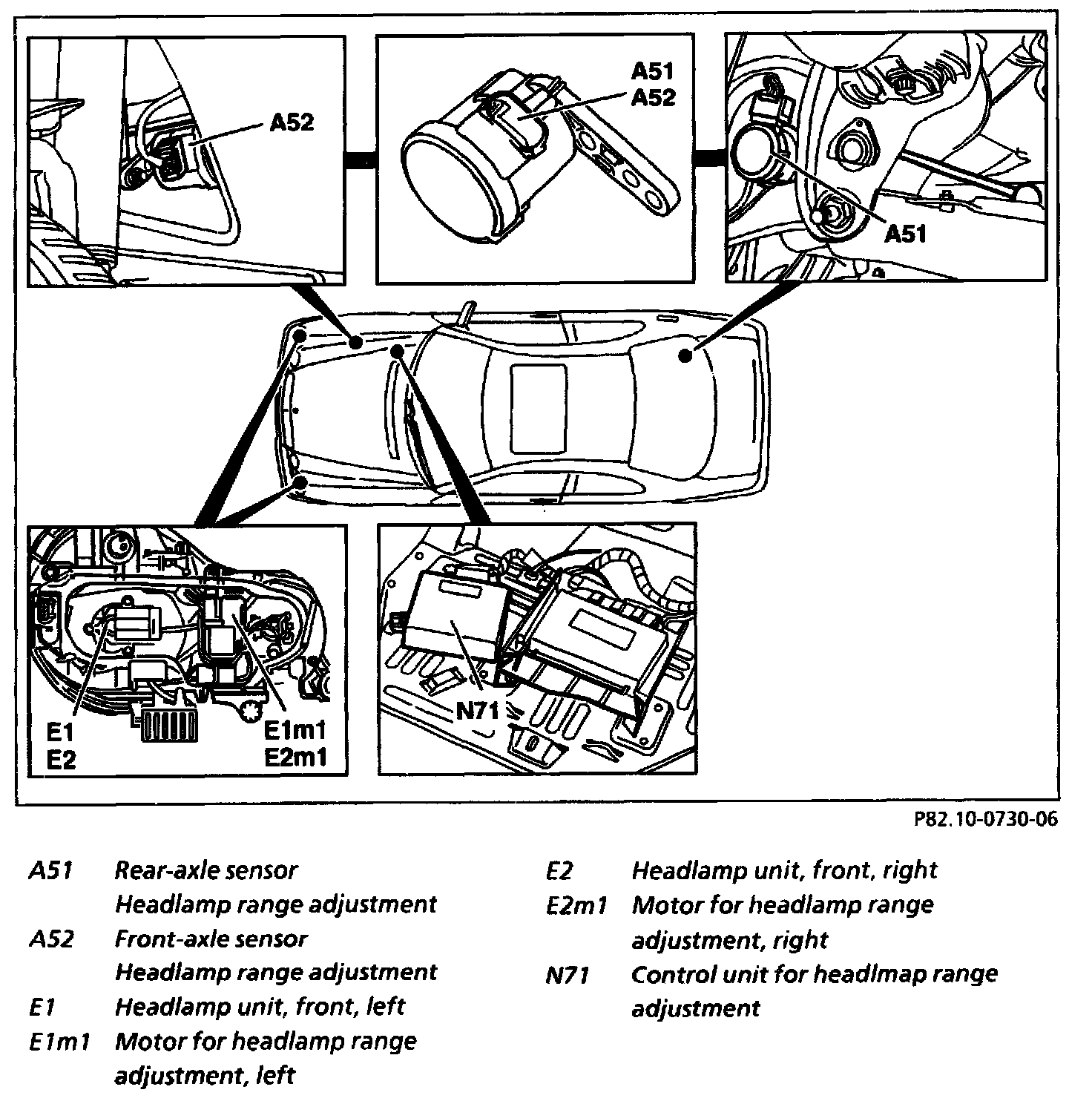 A52

A51
A52

A51

E1
E2

E1m1
E2m1

N71

P82.10-0730-06

A51 Rear-axle sensor
Headlamp range adjustment

A52 Front-axle sensor
Headlamp range adjustment

E1 Headlamp unit, front, left

E1m1 Motor for headlamp range adjustment, left

E2 Headlamp unit, front, right

E2m1 Motor for headlamp range adjustment, right

N71 Control unit for headlmap range adjustment