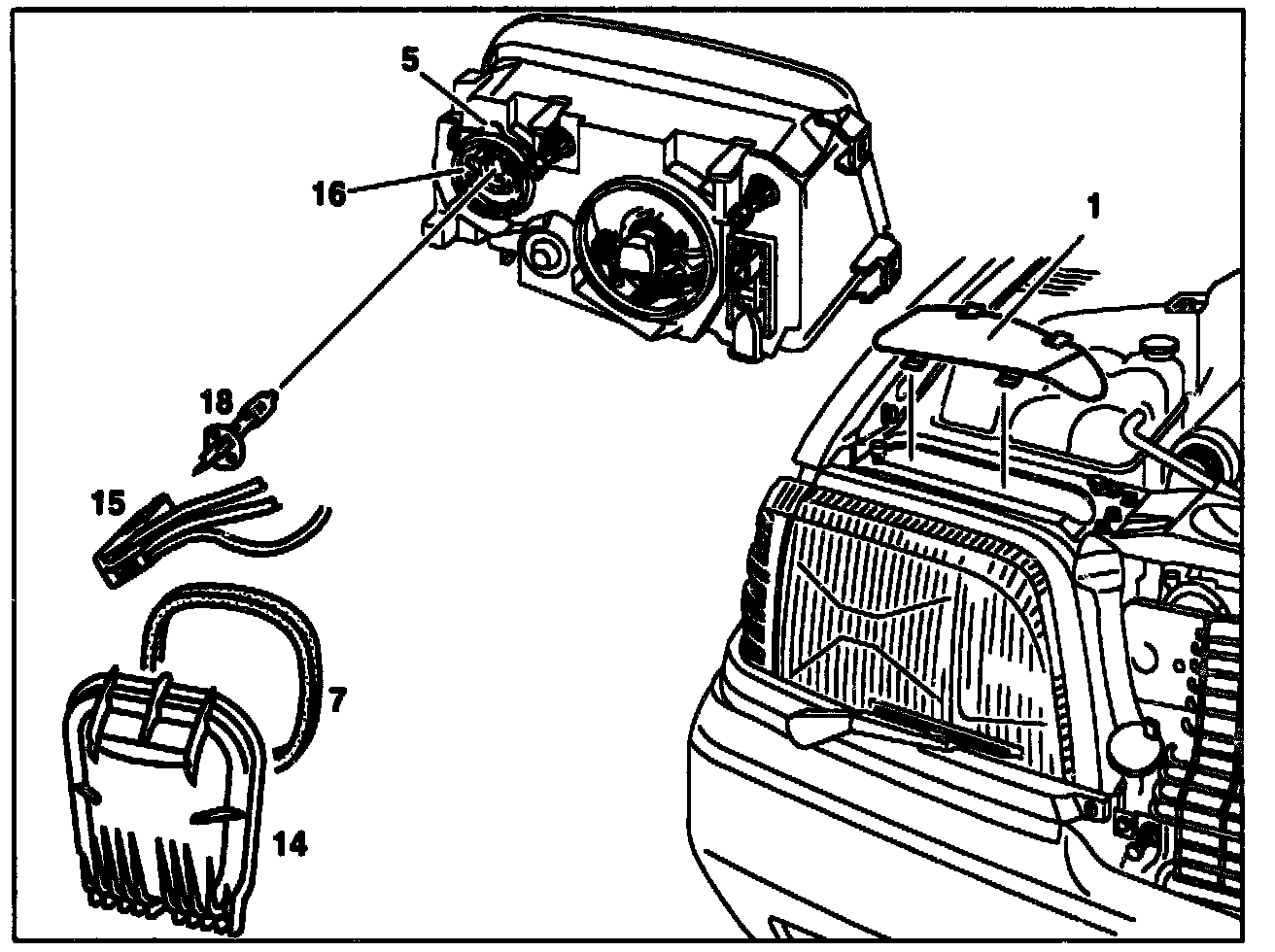 5
16
1
18
15
7
14