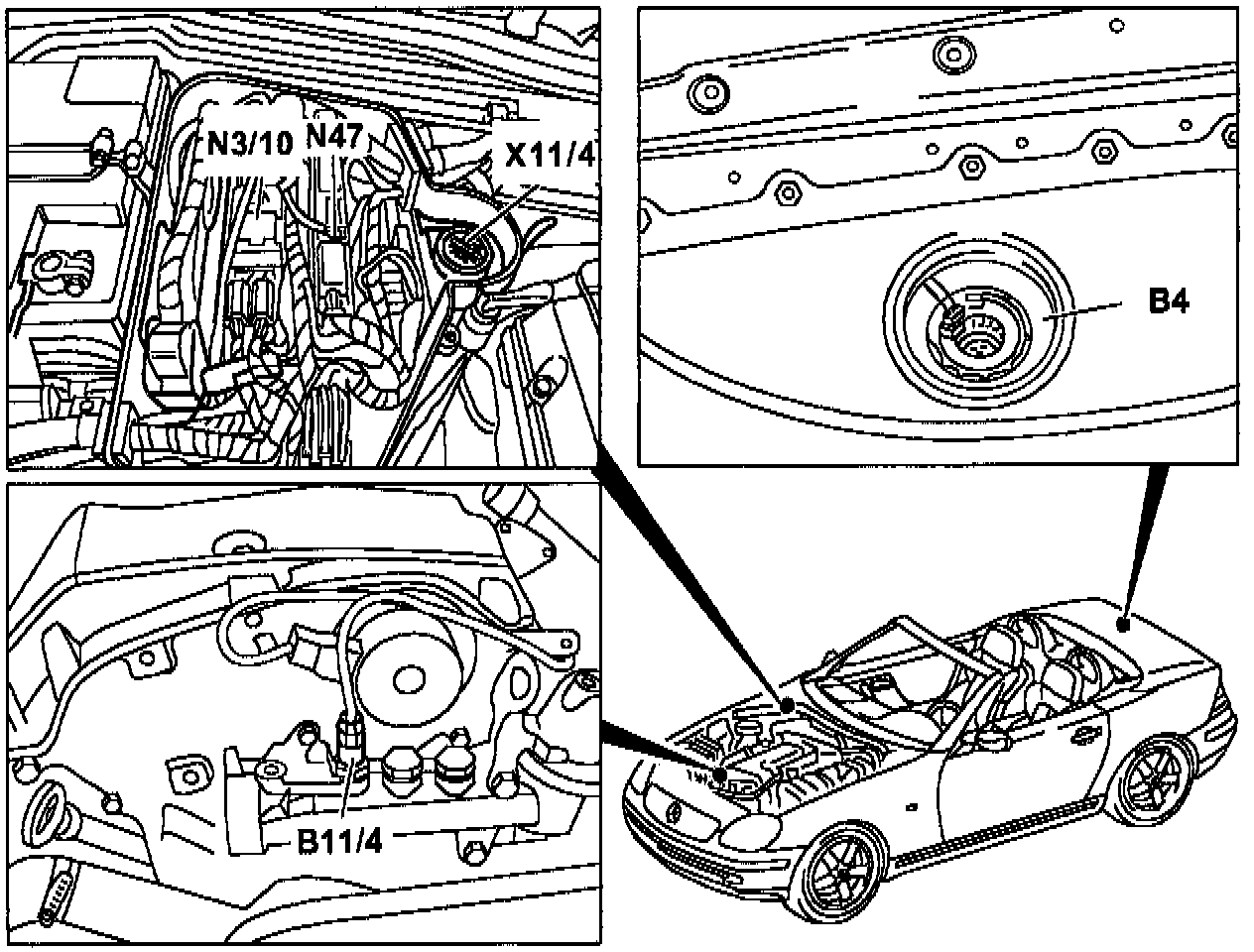 N3/10
N47
X11/4
B4
B11/4