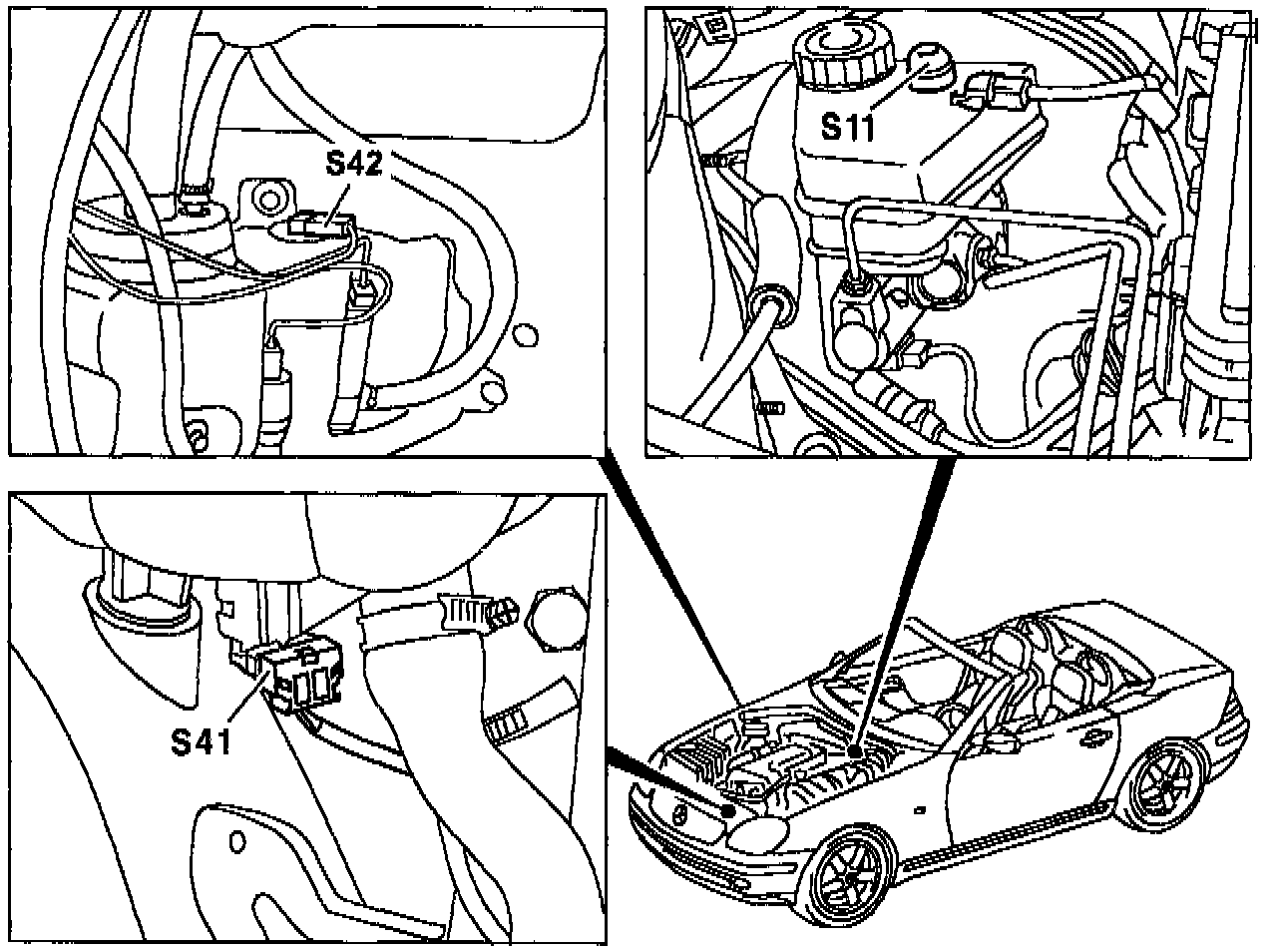 S42

S11

S41