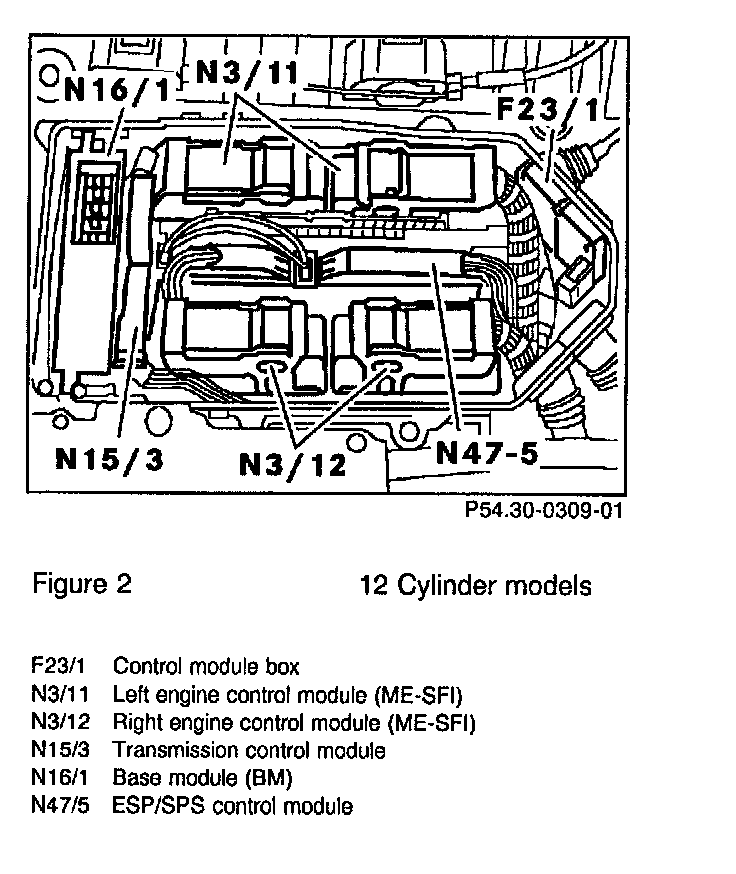 N16/1
N3/11
F23/1
N15/3
N3/12
N47-5

P54.30-0309-01

Figure 2

12 Cylinder models

F23/1 Control module box
N3/11 Left engine control module (ME-SFI)
N3/12 Right engine control module (ME-SFI)
N15/3 Transmission control module
N16/1 Base module (BM)
N47/5 ESP/SPS control module