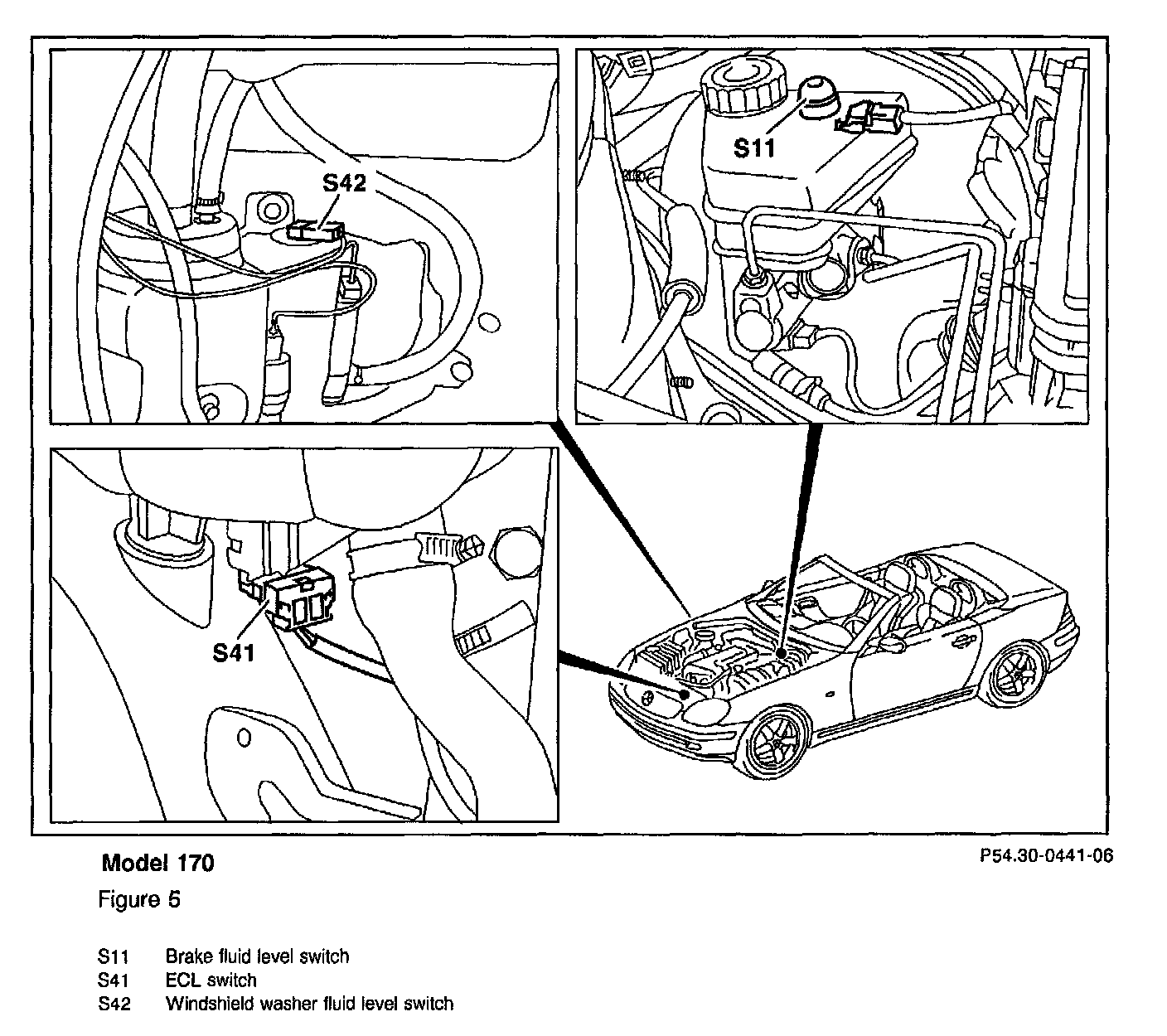 S42

S11

S41

Model 170

P54.30-0441-06

Figure 5

S11 Brake fluid level switch
S41 ECL switch
S42 Windshield washer fluid level switch