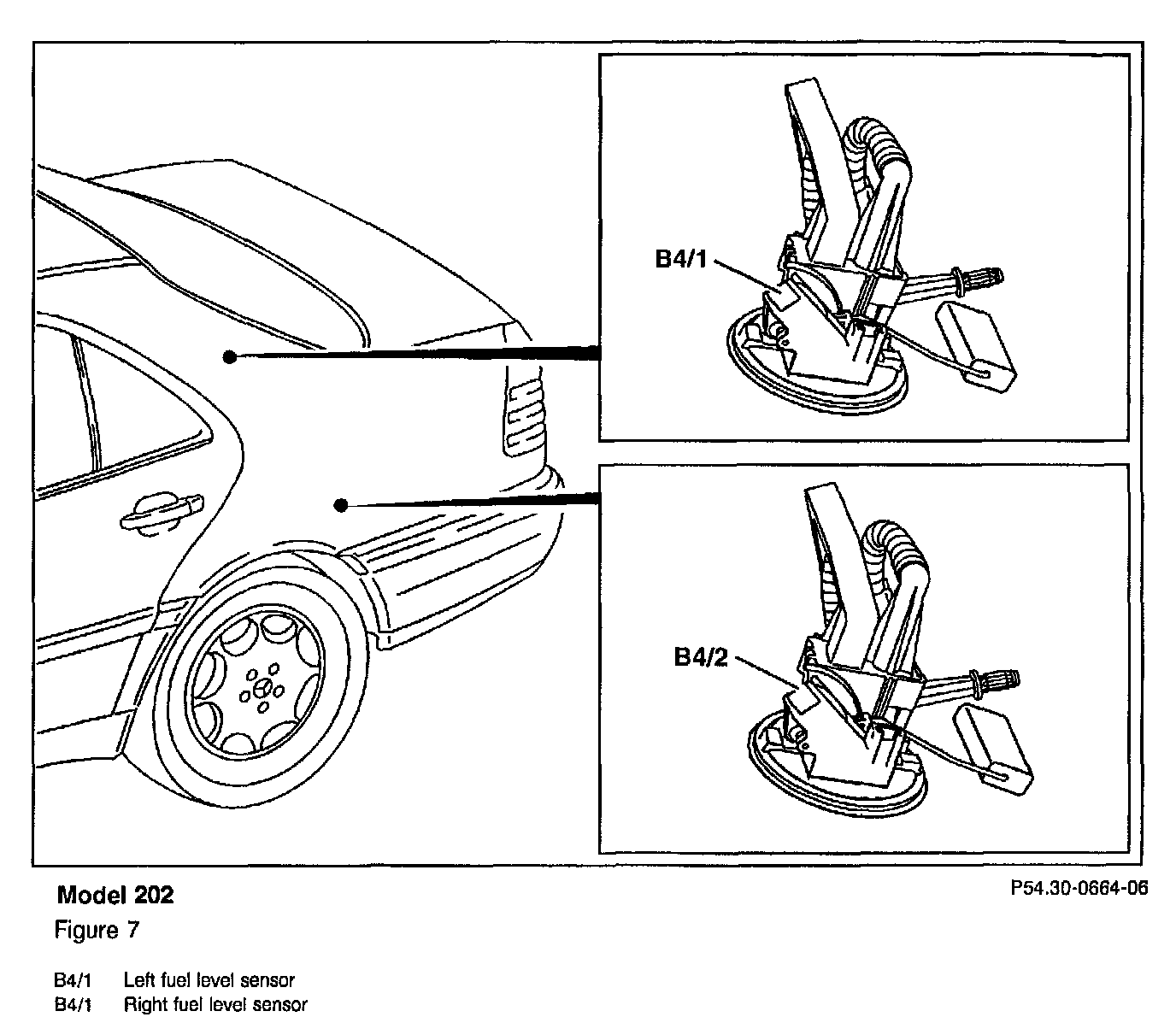 B4/1

B4/2

Model 202

P54.30-0664-06

Figure 7

B4/1 Left fuel level sensor
B4/1 Right fuel level sensor