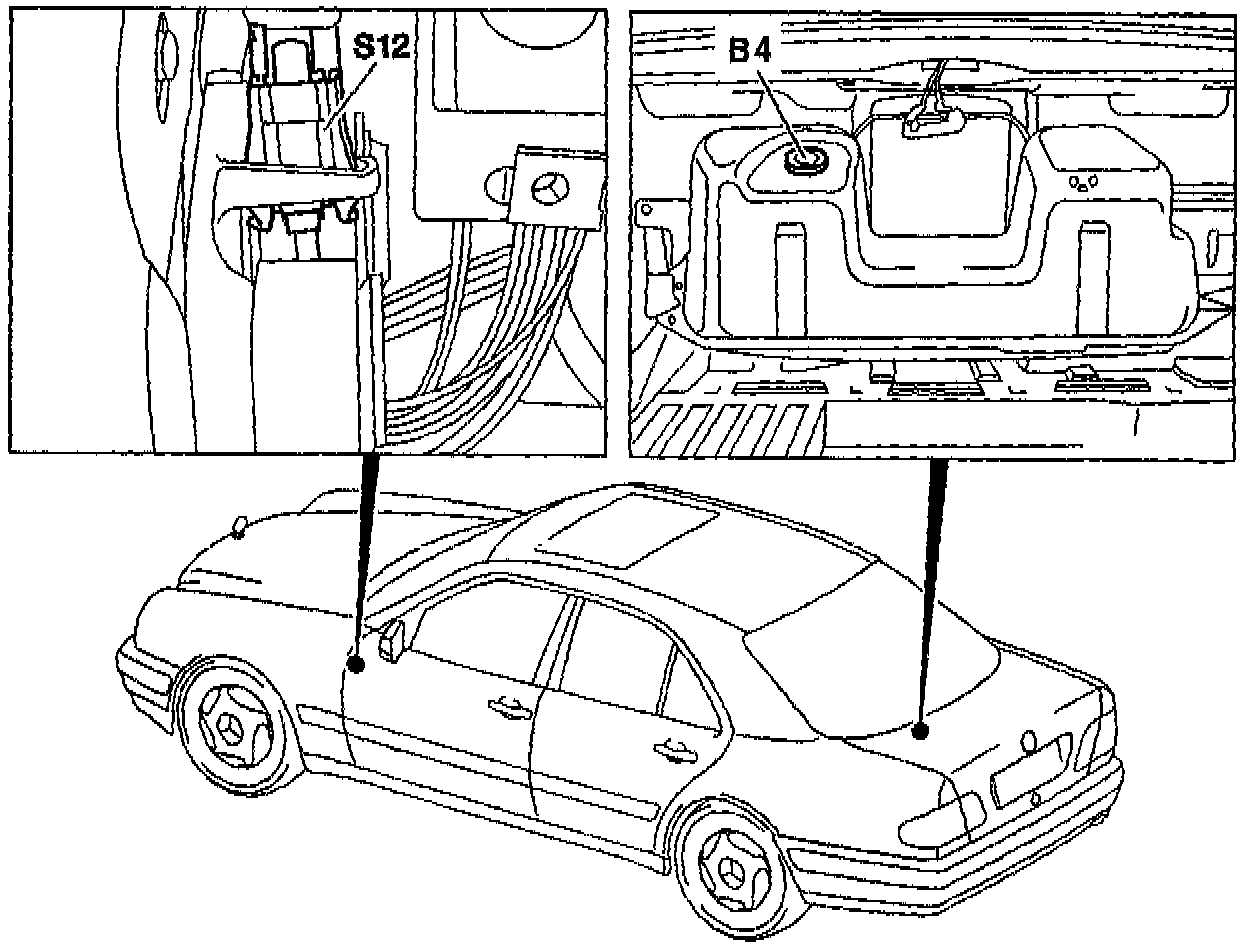 S12

B4