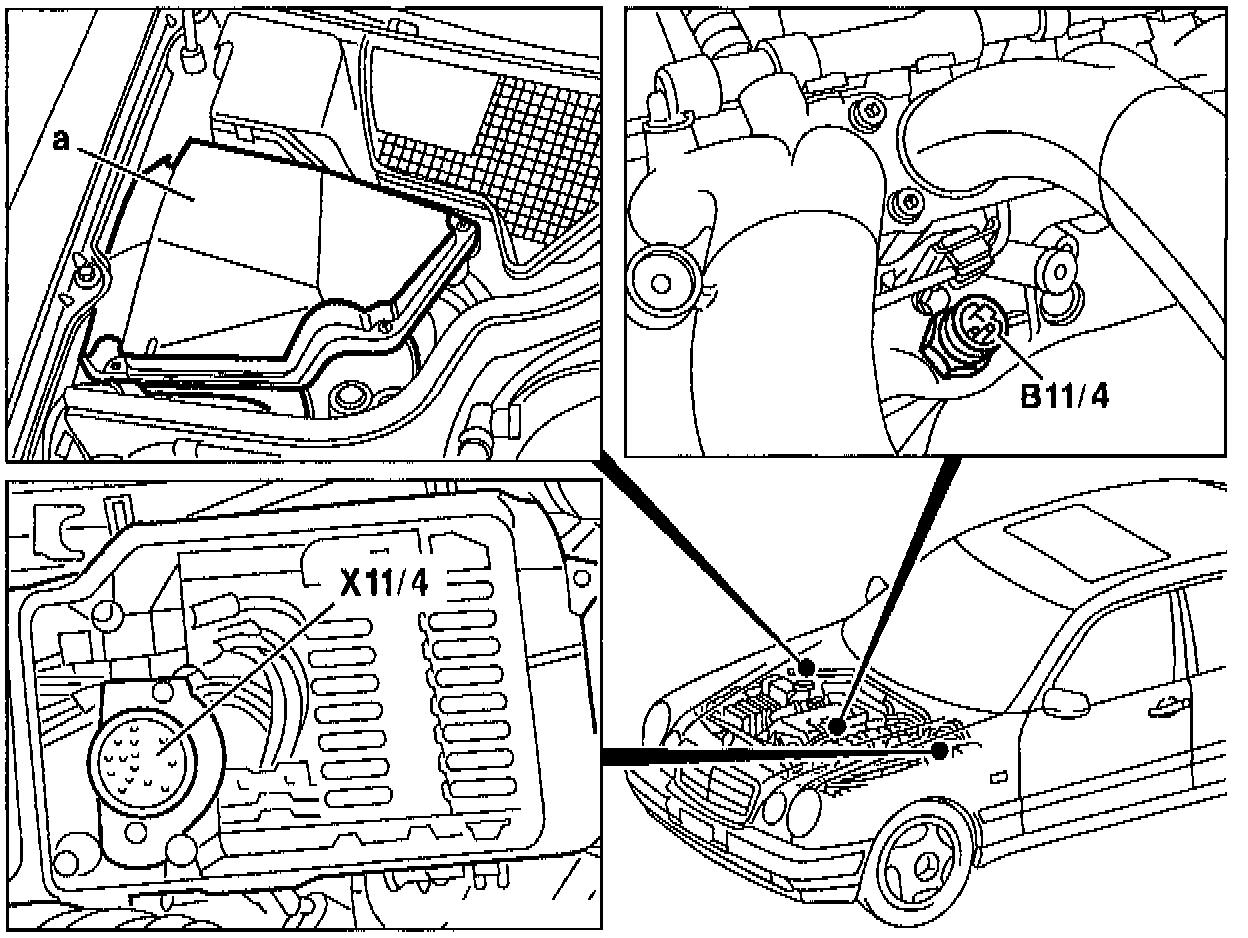 a

B11/4

X11/4