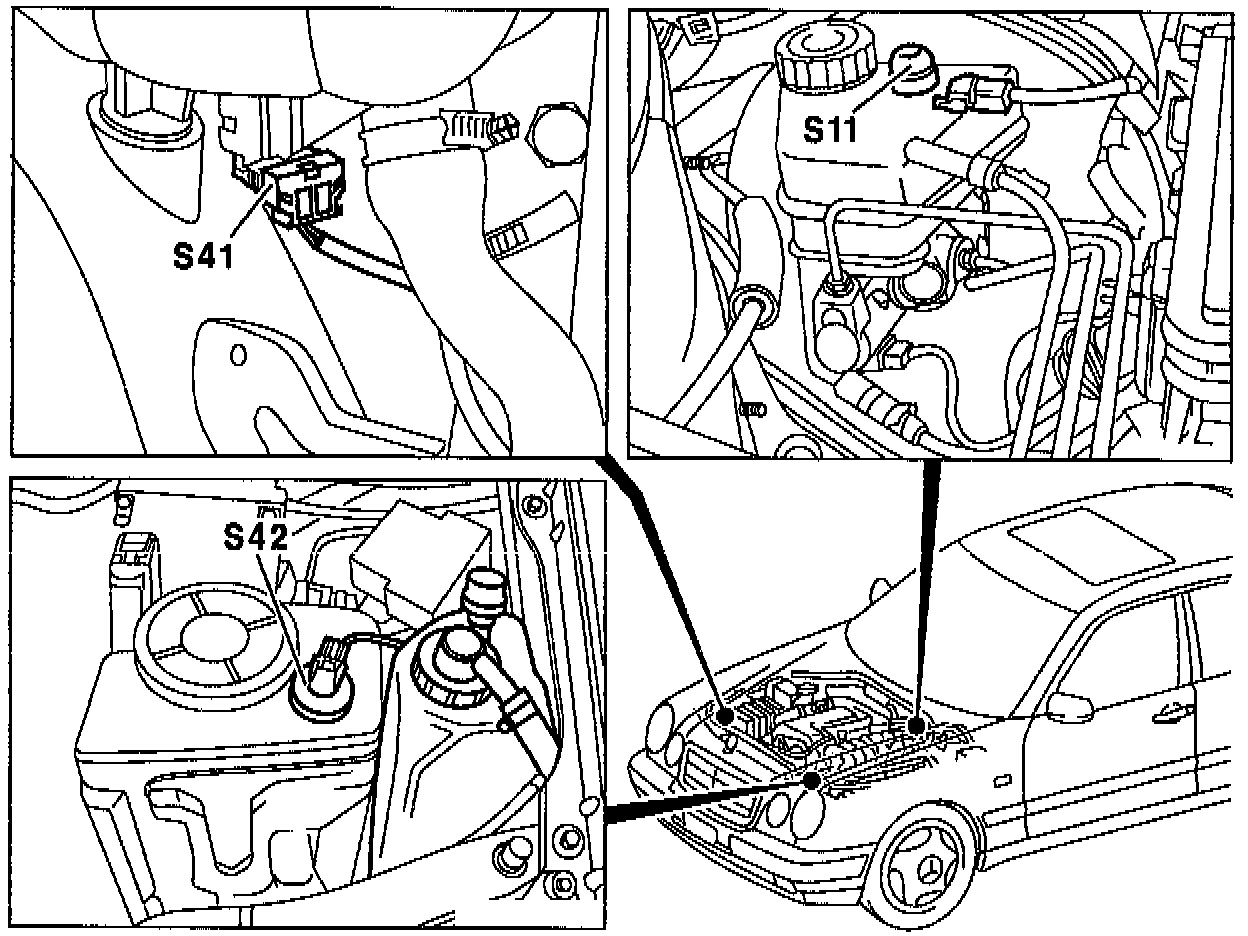 S41

S11

S42